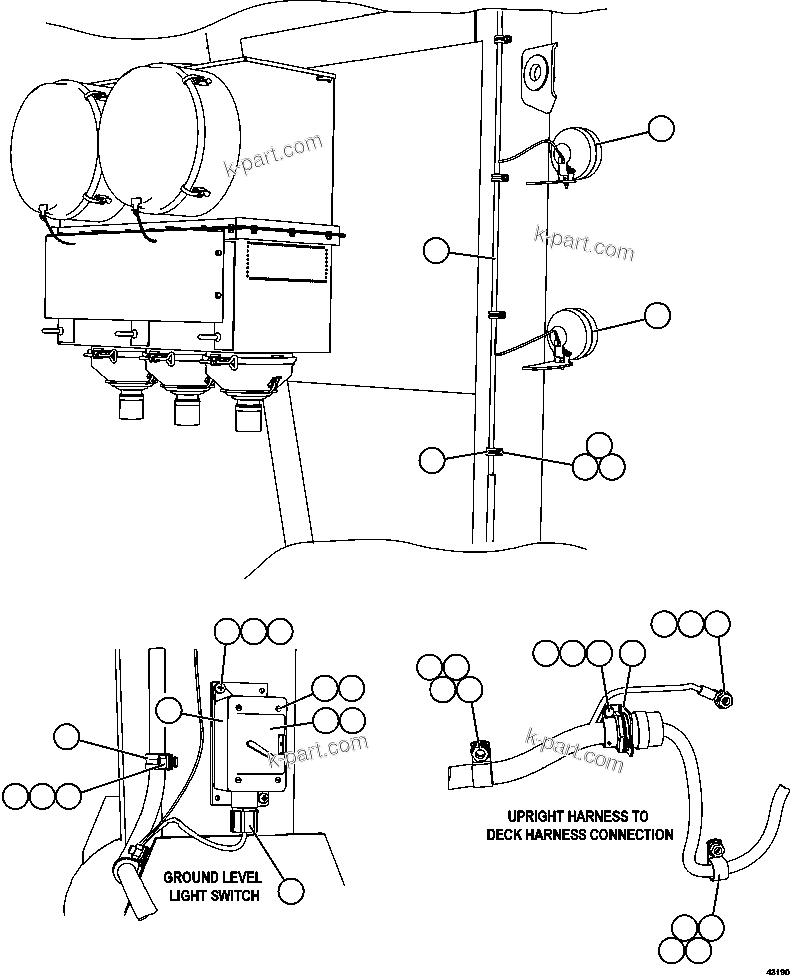 k-part.com

k-part.com

k-part.com

k-part.com

GROUND LEVEL
LIGHT SWITCH

UPRIGHT HARNESS TO
DECK HARNESS CONNECTION

43190