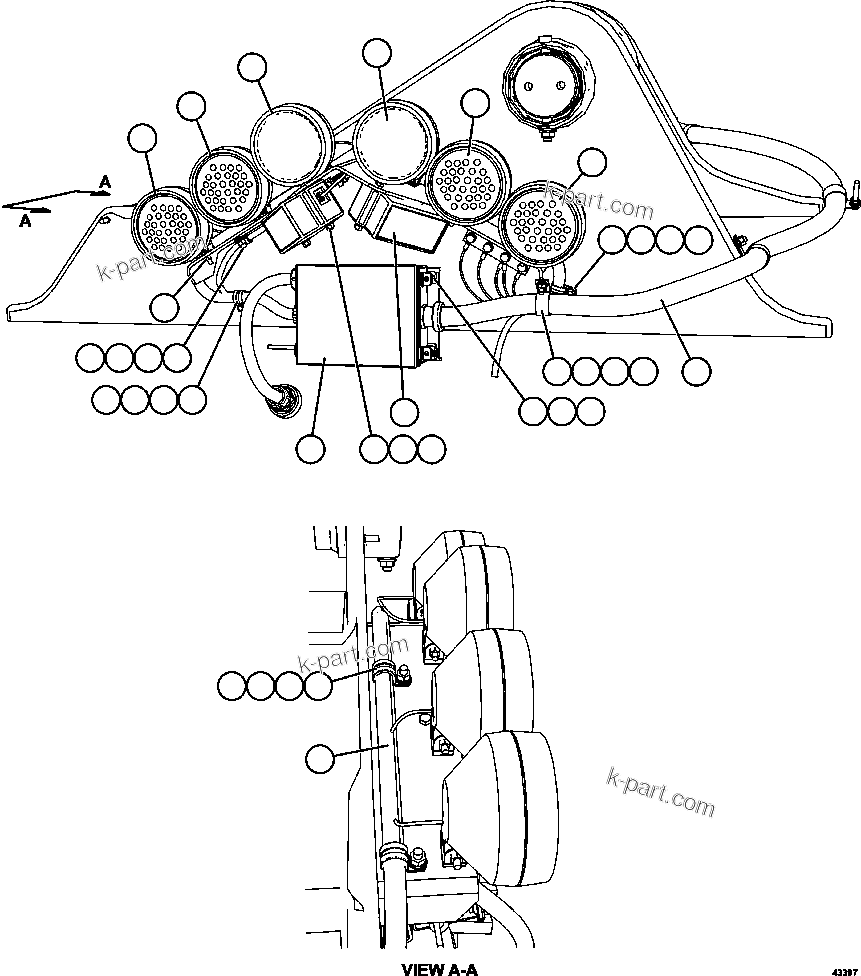 A

A

k-part.com

k-part.com

k-part.com

k-part.com

VIEW A-A

43397