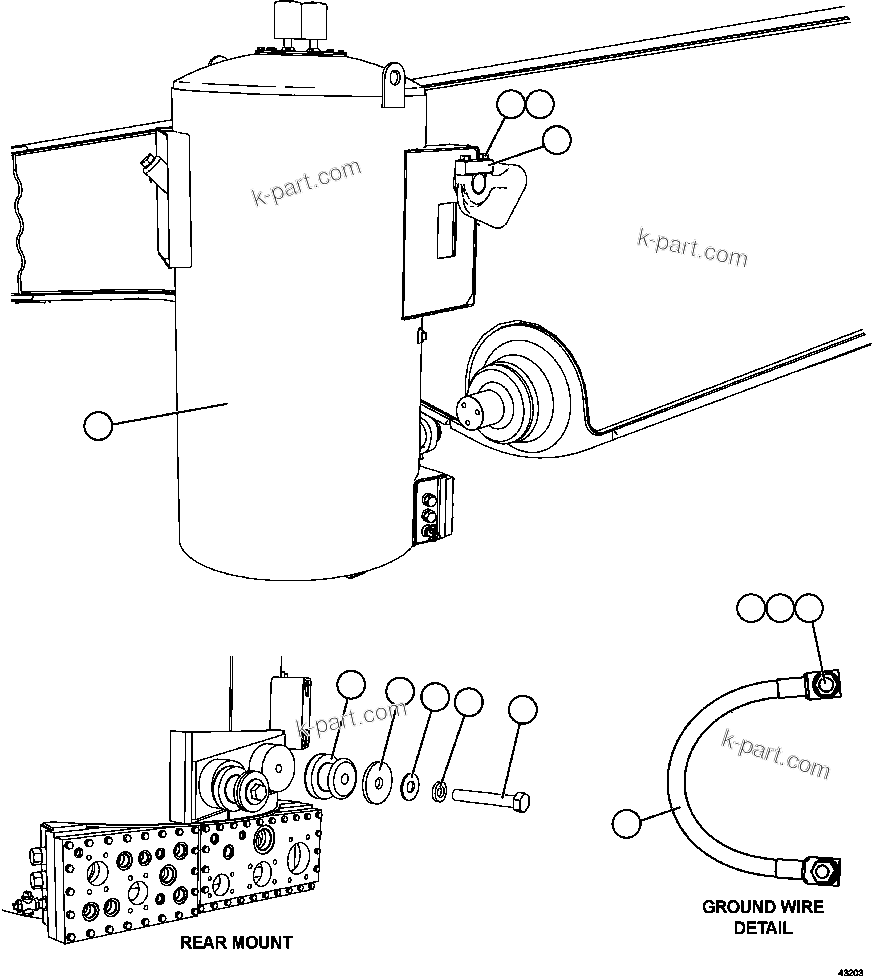 k-part.com

k-part.com

k-part.com

k-part.com

REAR MOUNT

GROUND WIRE DETAIL

43203