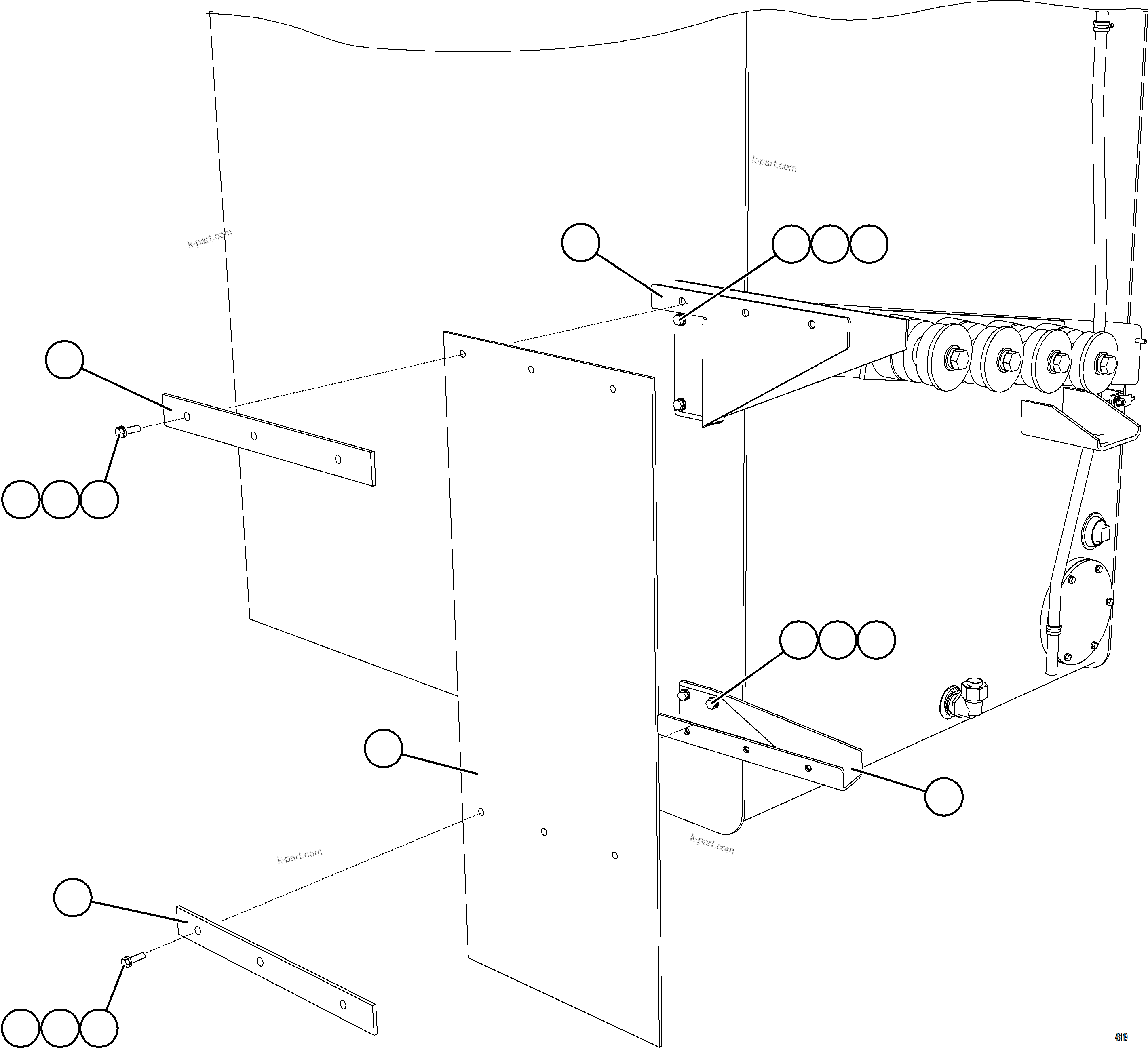 k-part.com

k-part.com

k-part.com

k-part.com

43119