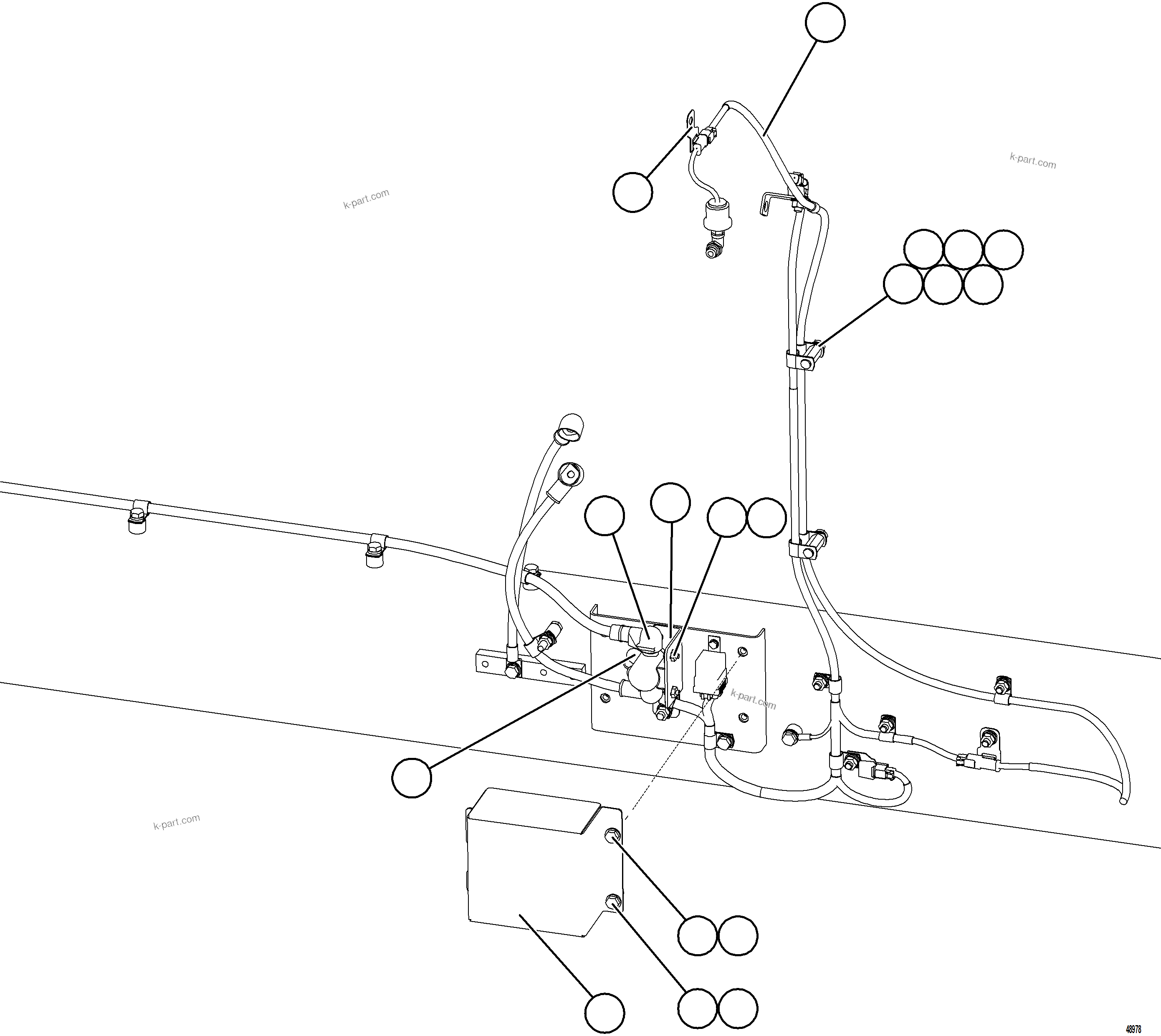 k-part.com

k-part.com

k-part.com

k-part.com

48978