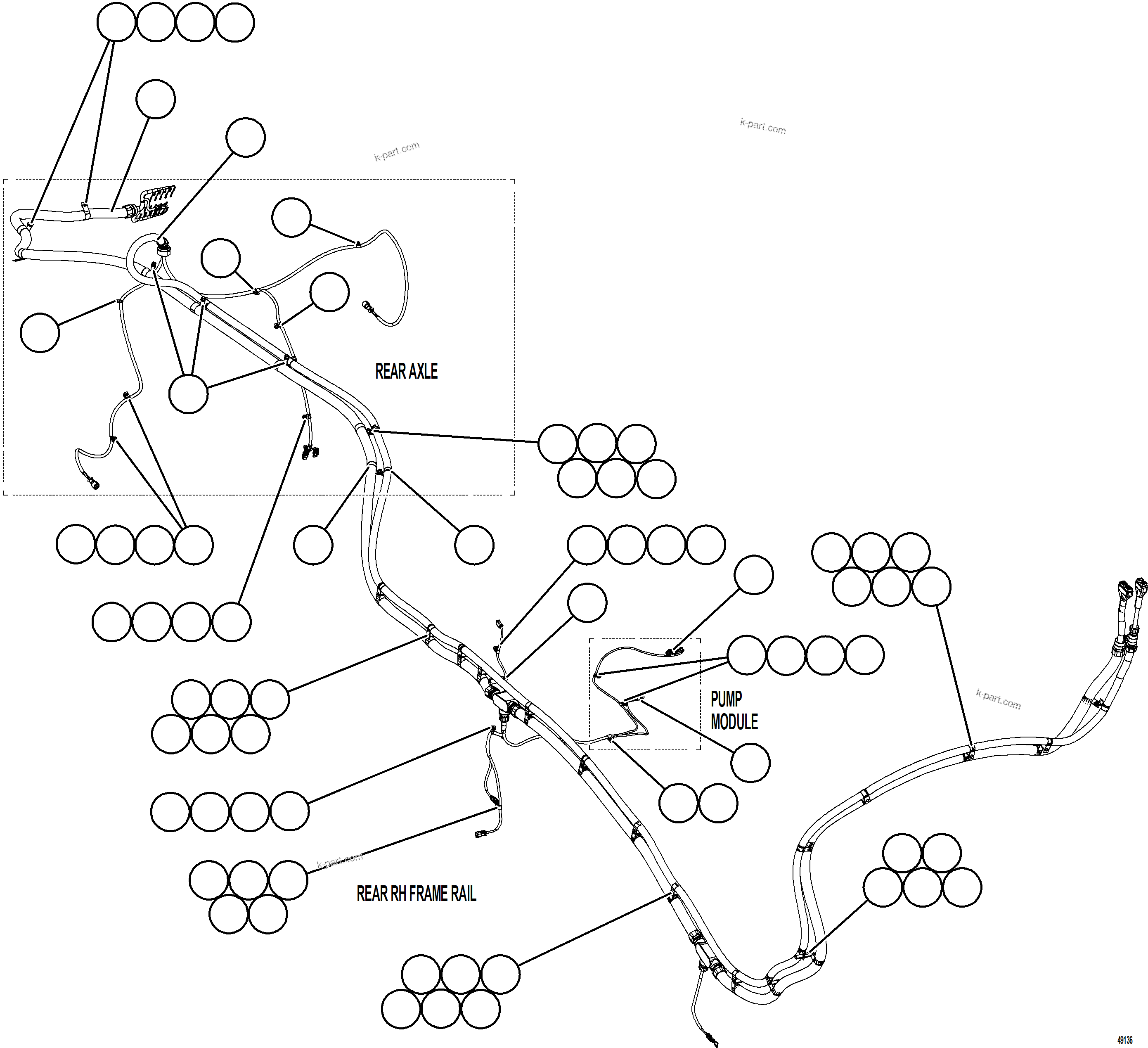 k-part.com

k-part.com

REAR AXLE

PUMP MODULE

k-part.com

k-part.com

REAR RH FRAME RAIL

49136