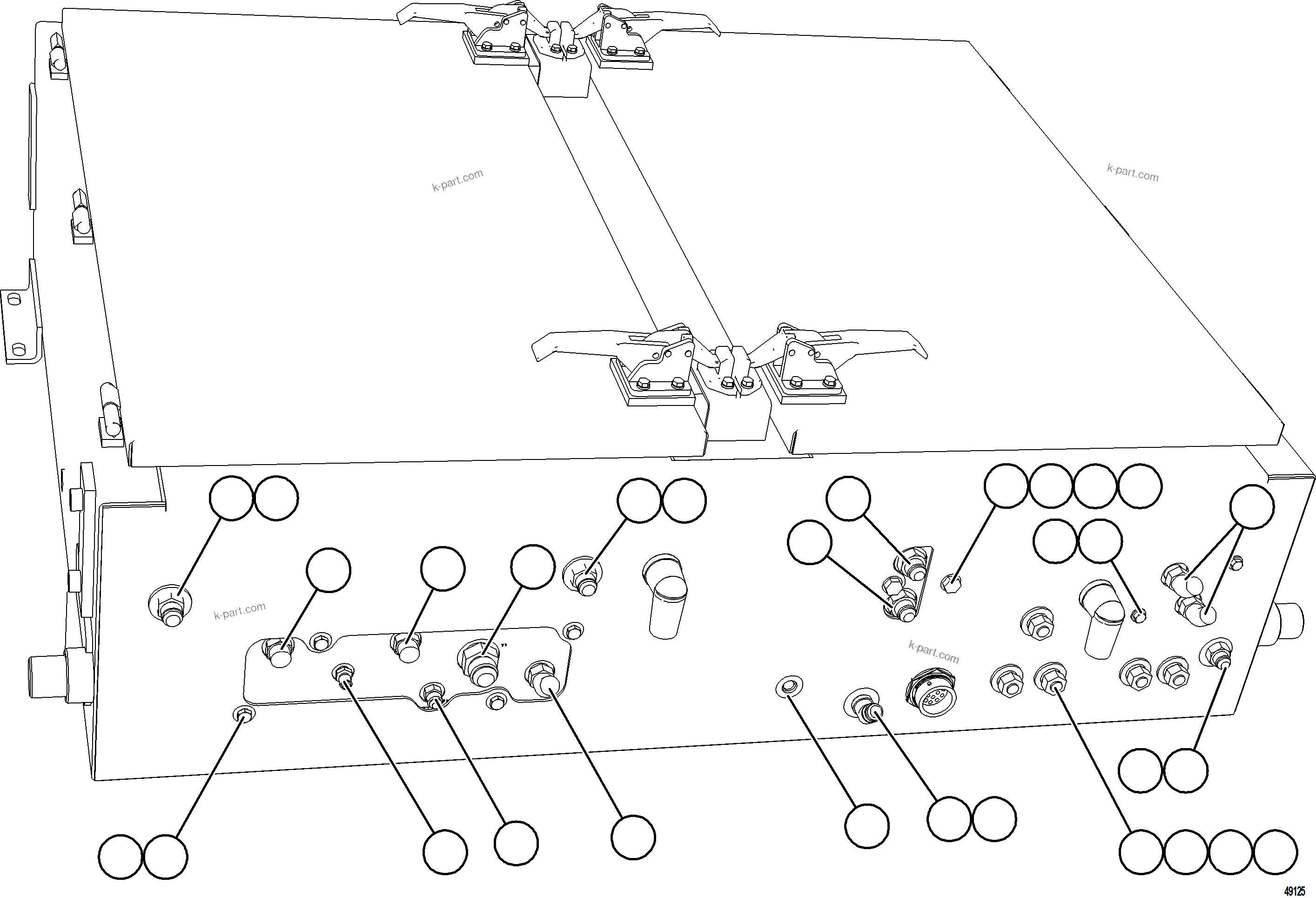 k-part.com

k-part.com

k-part.com

k-part.com

49125