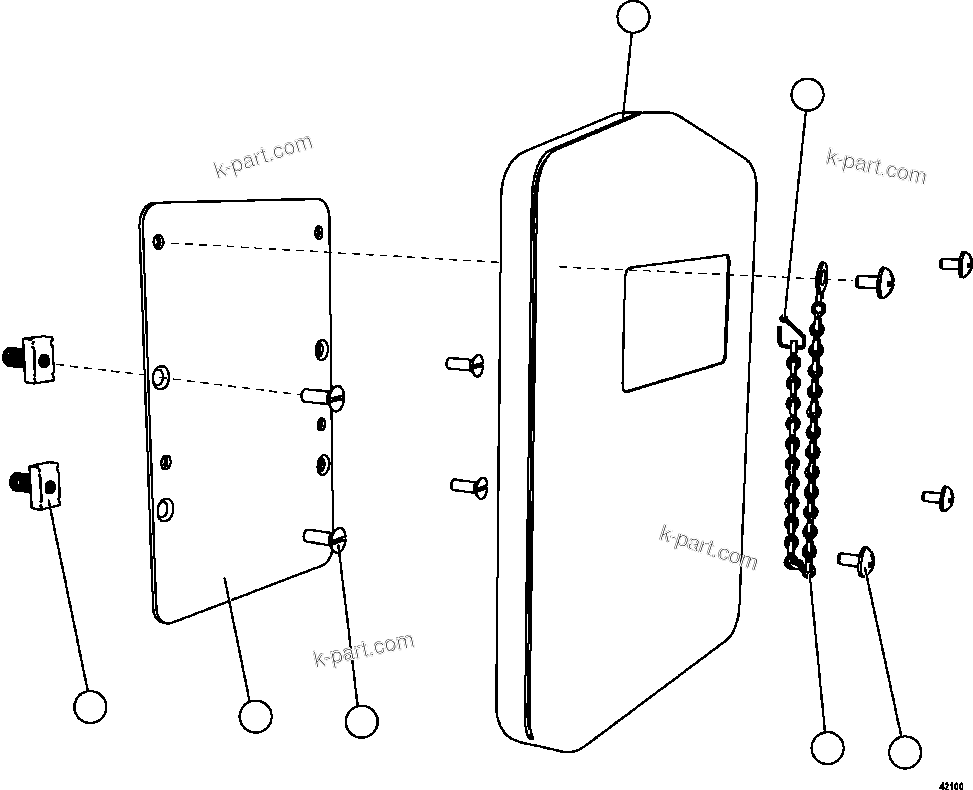 k-part.com

k-part.com

k-part.com

k-part.com

42100