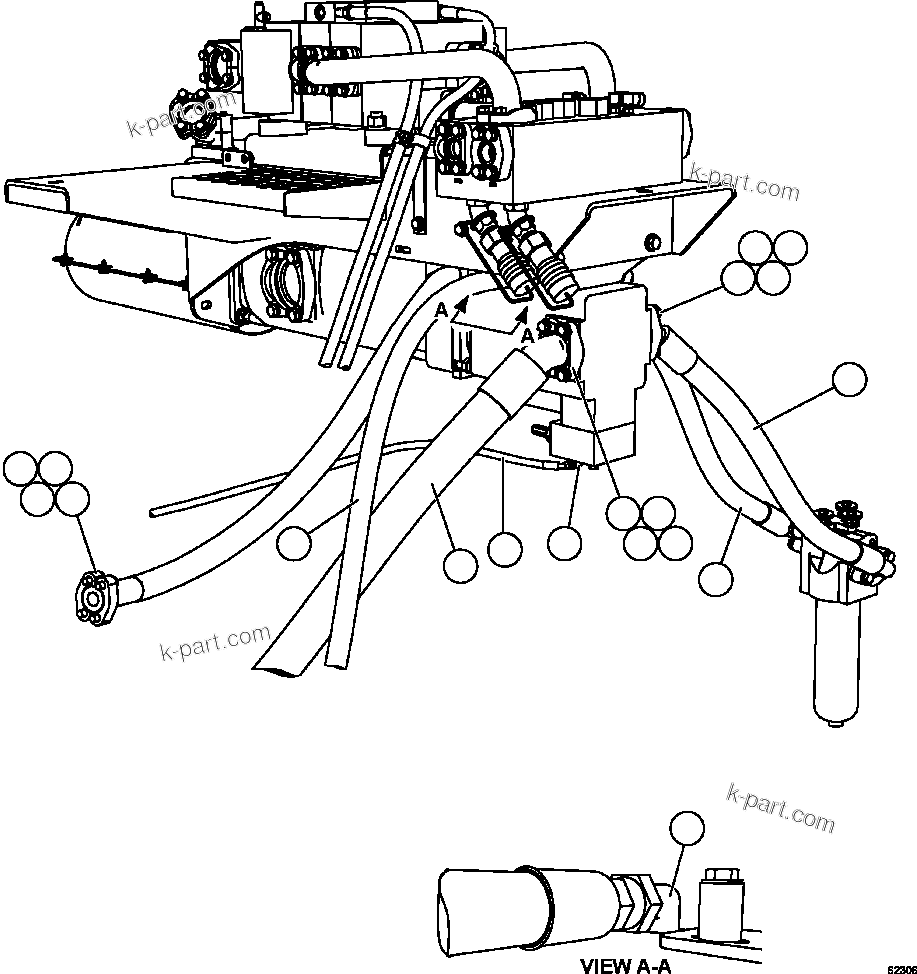 k-part.com

k-part.com

A

A

k-part.com

k-part.com

VIEW A-A

62306