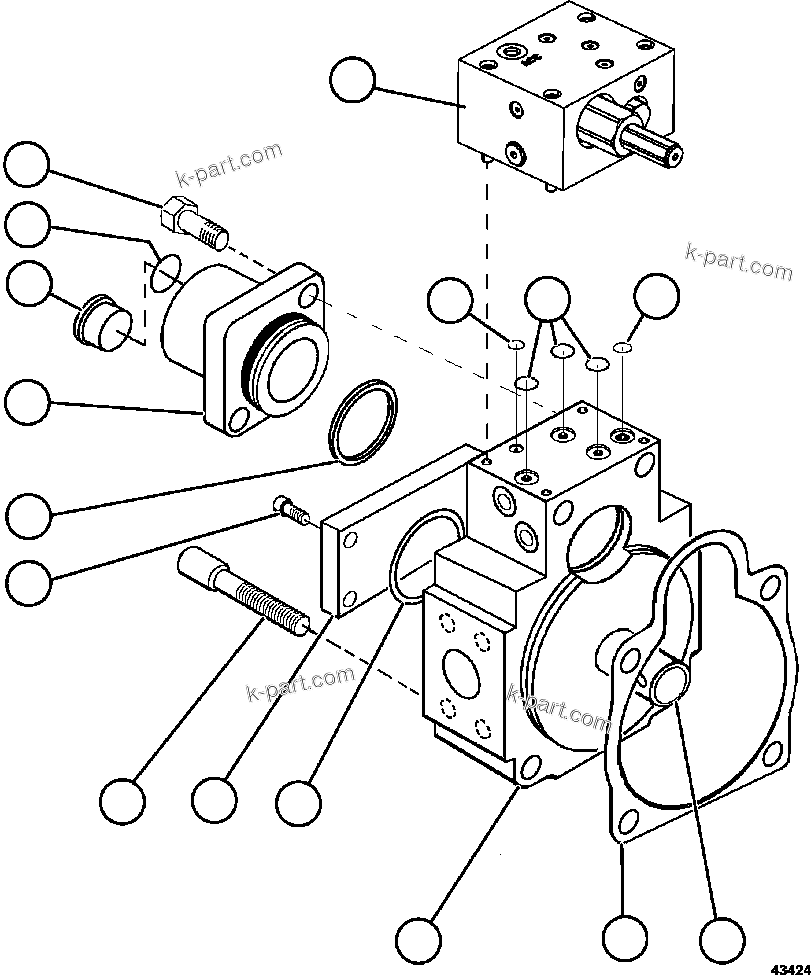 k-part.com
k-part.com
k-part.com
k-part.com
43424