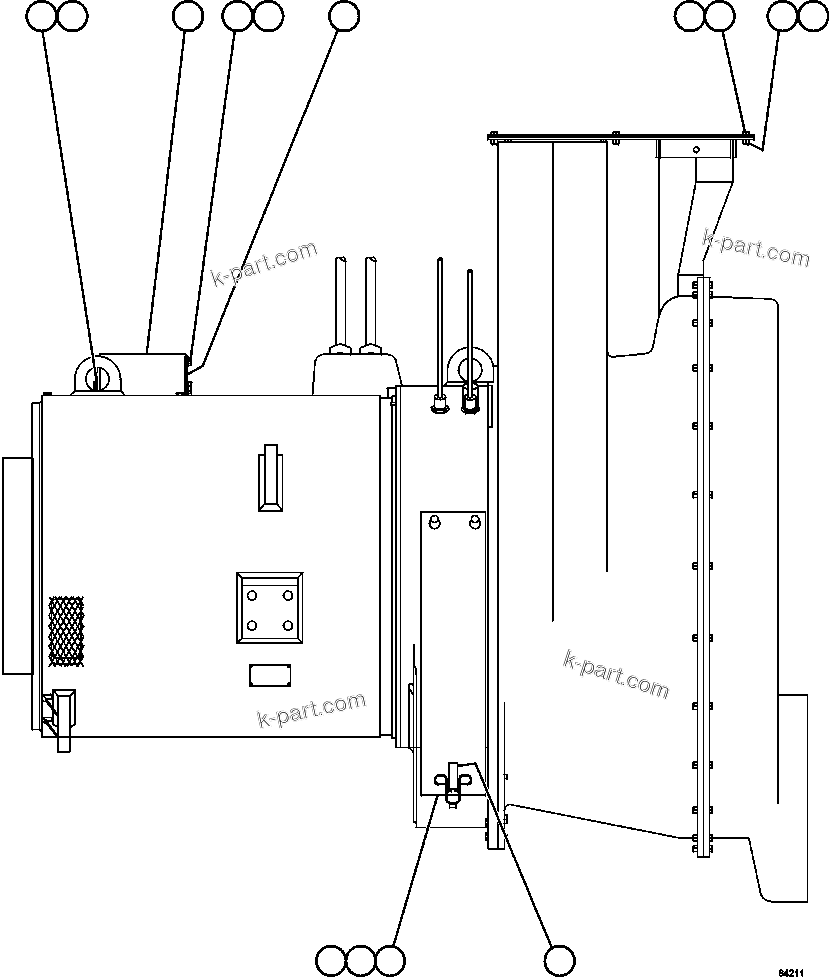 k-part.com

k-part.com

k-part.com

k-part.com

84211