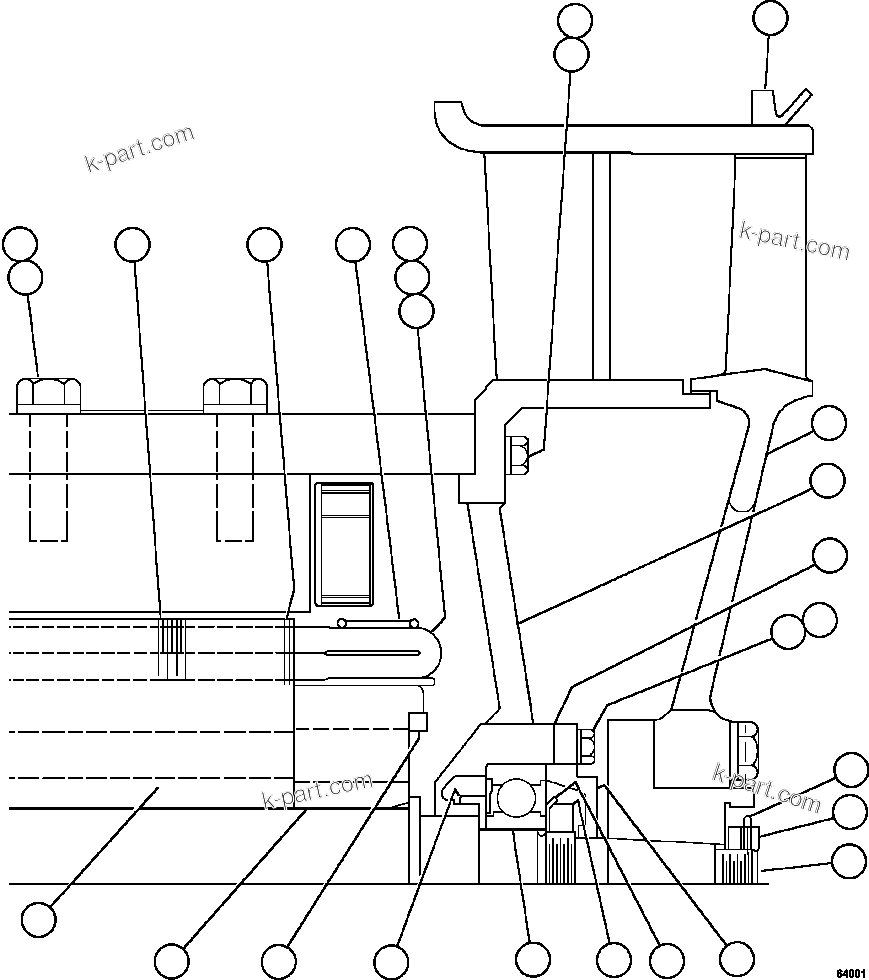 k-part.com

k-part.com

k-part.com

k-part.com

64001