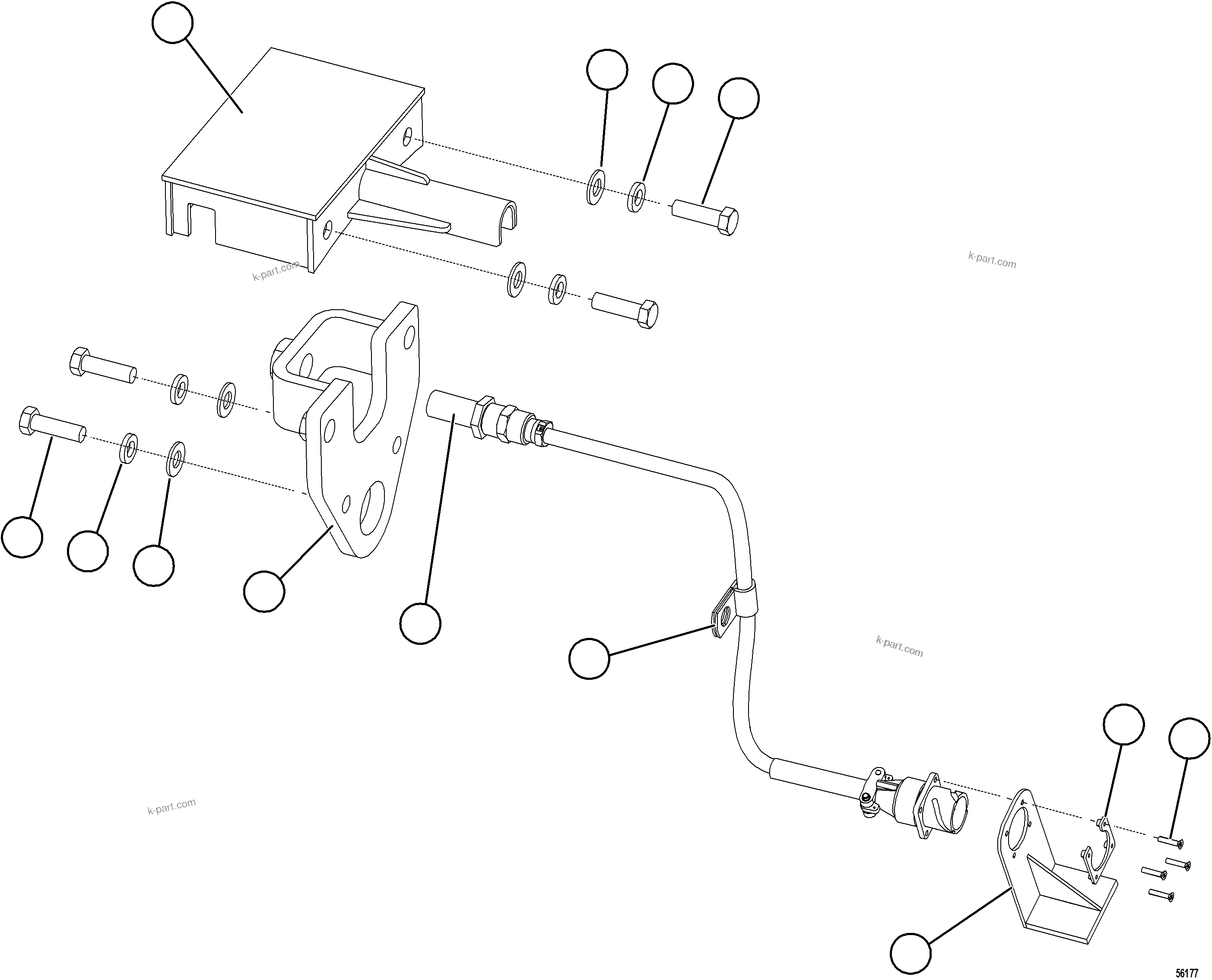 k-part.com

k-part.com

k-part.com

k-part.com

56177