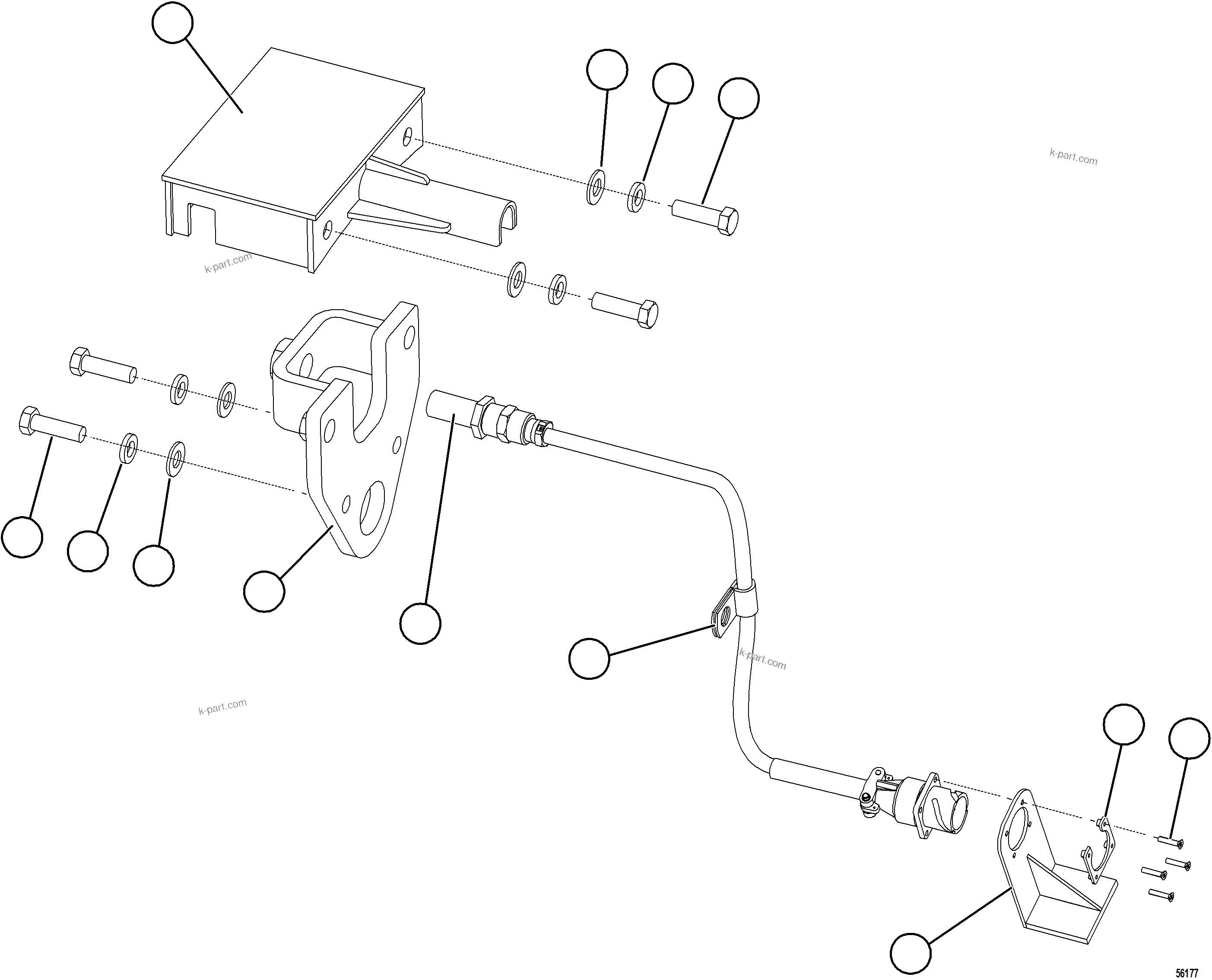 k-part.com

k-part.com

k-part.com

k-part.com

56177