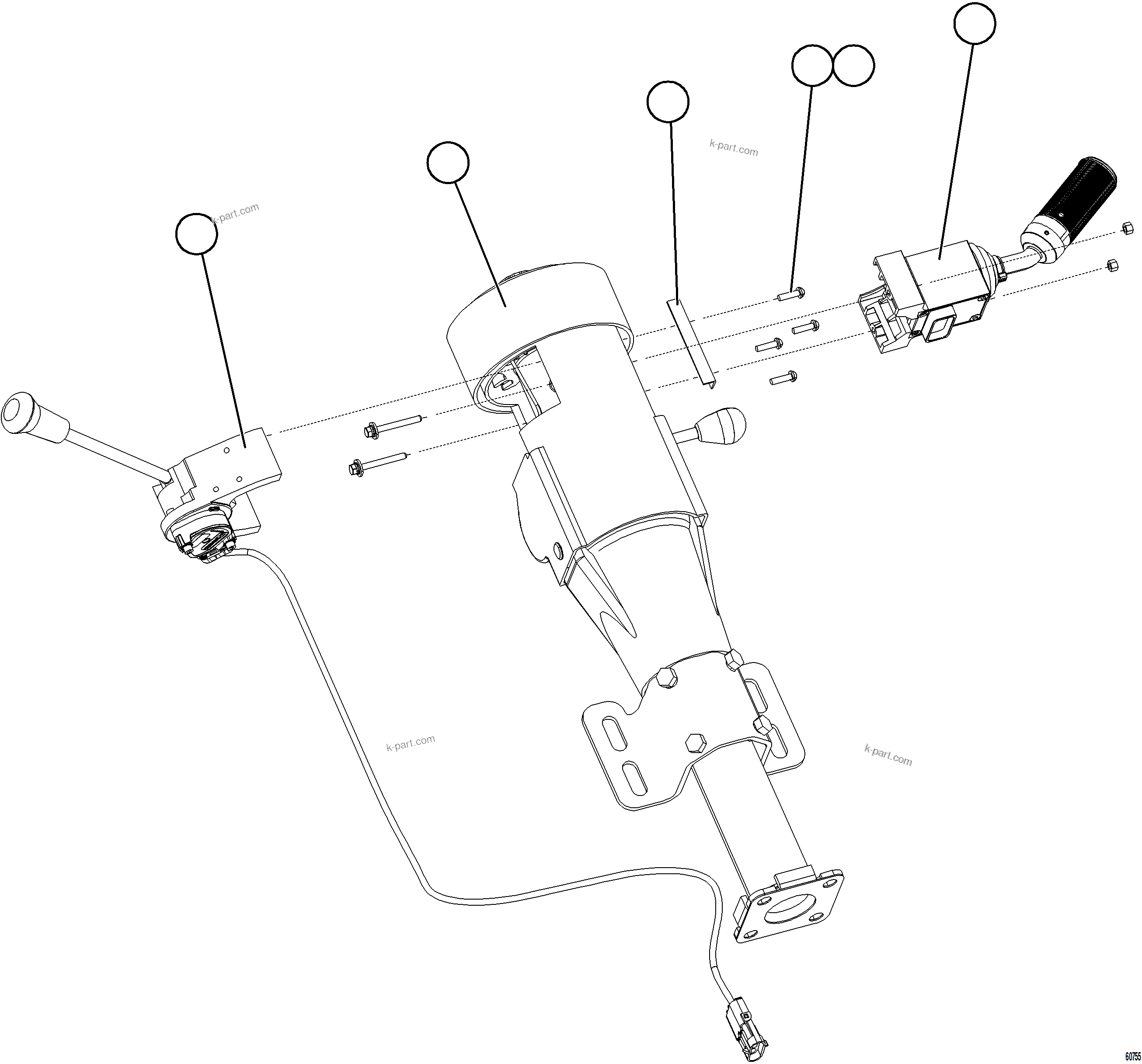 k-part.com

k-part.com

k-part.com

k-part.com

60755