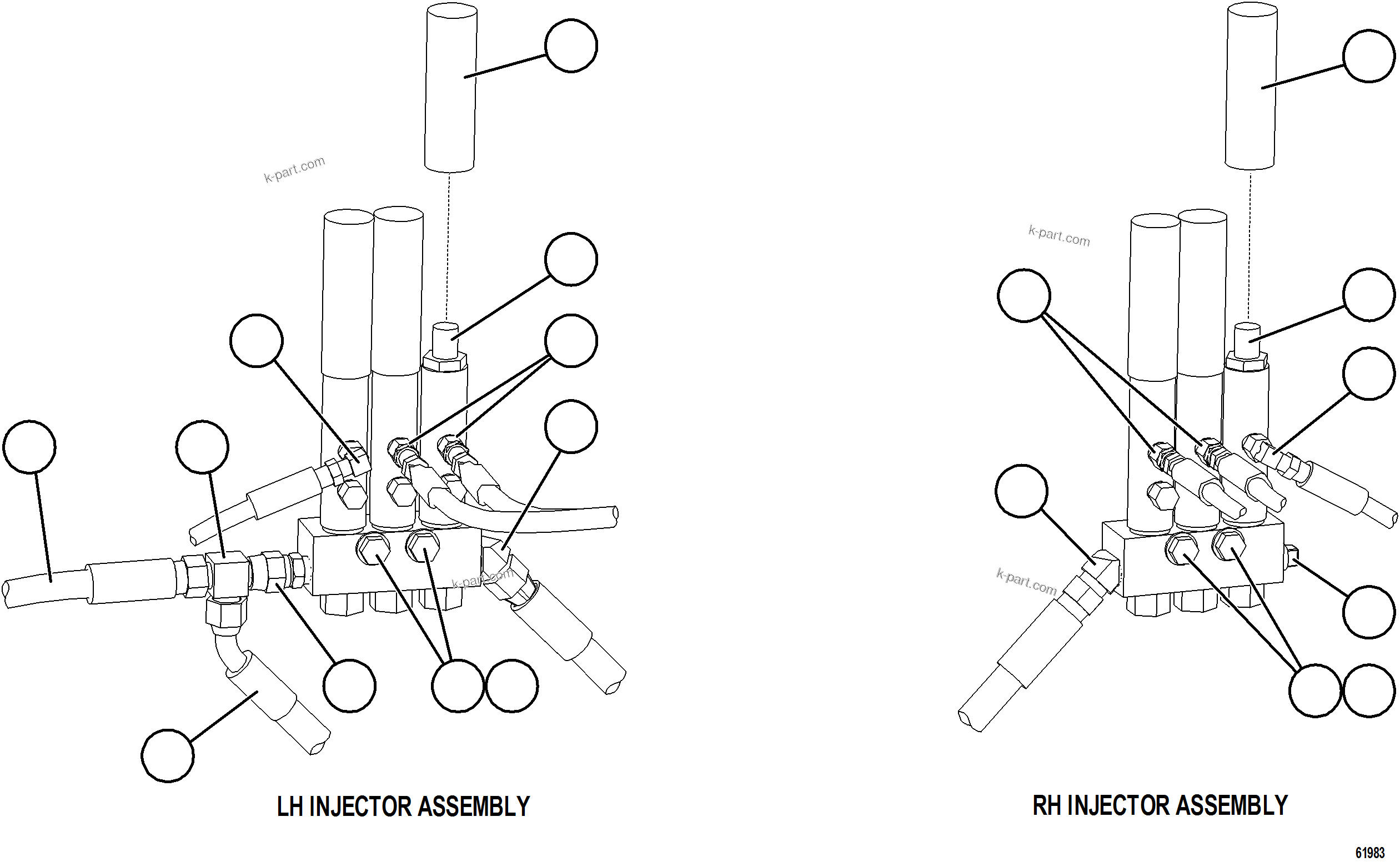 k-part.com

k-part.com

k-part.com

k-part.com

LH INJECTOR ASSEMBLY

RH INJECTOR ASSEMBLY

61983