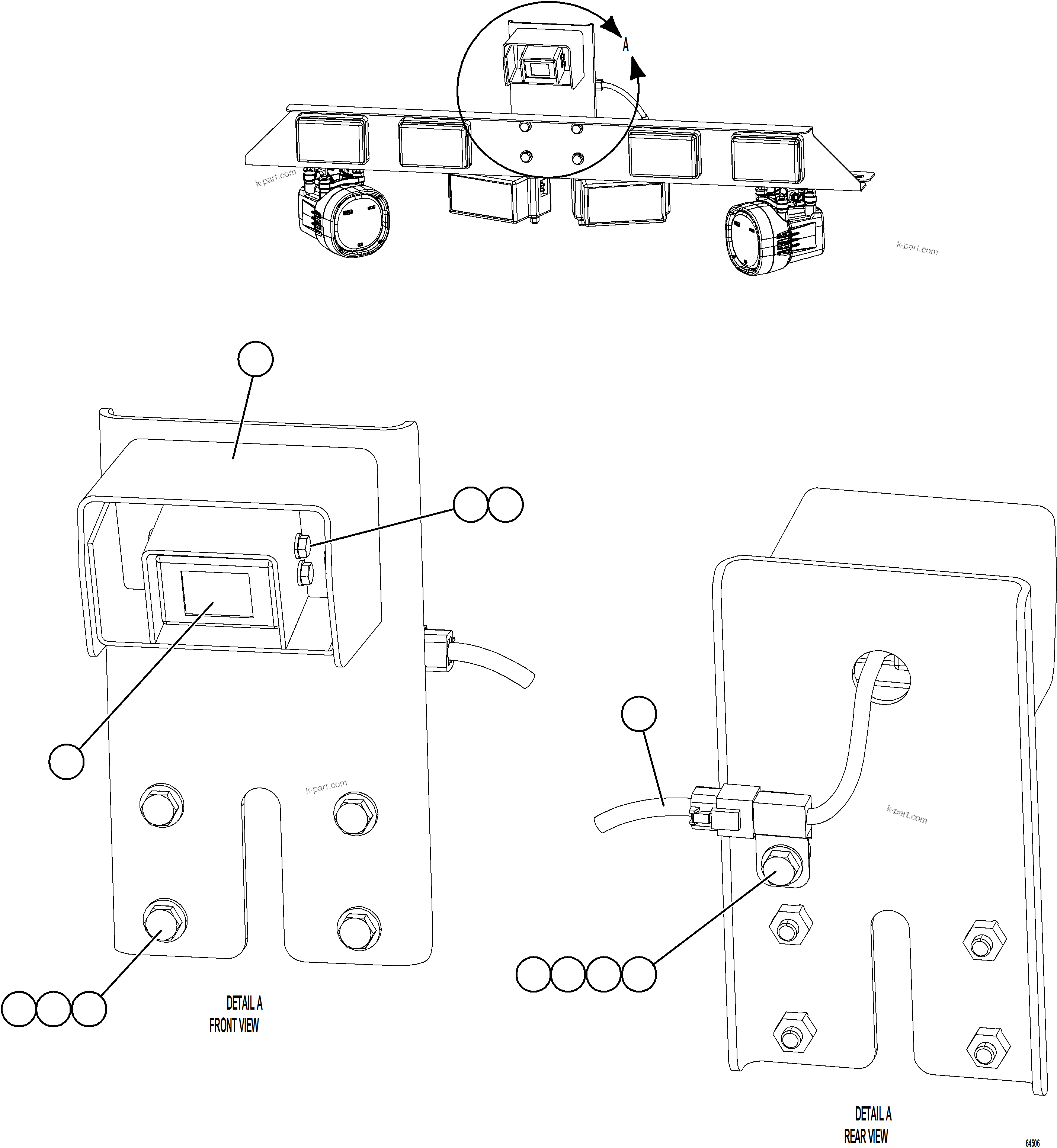 A

k-part.com

k-part.com

k-part.com

k-part.com

DETAIL A
FRONT VIEW

DETAIL A
REAR VIEW

64506