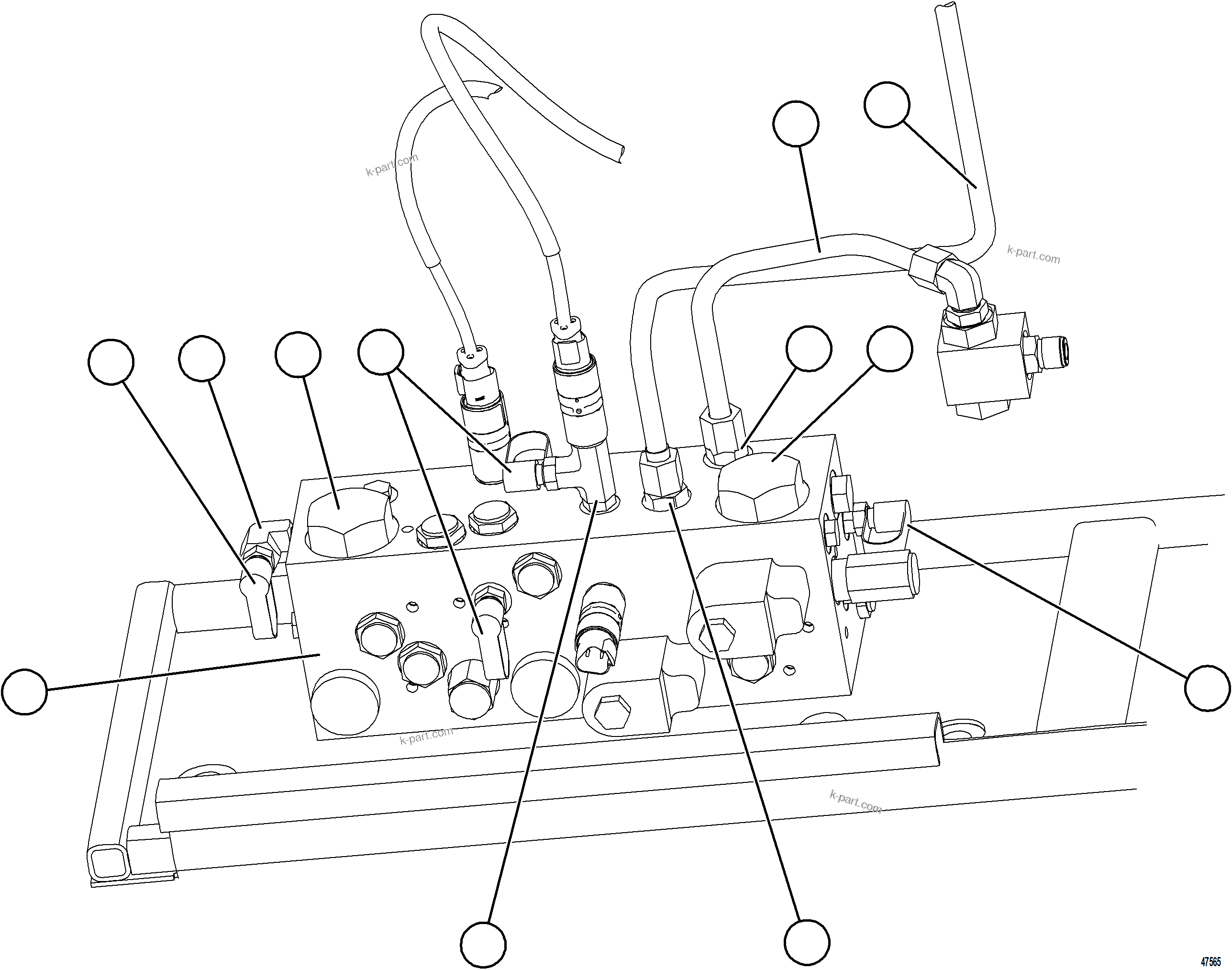 k-part.com
k-part.com
k-part.com
k-part.com
47565