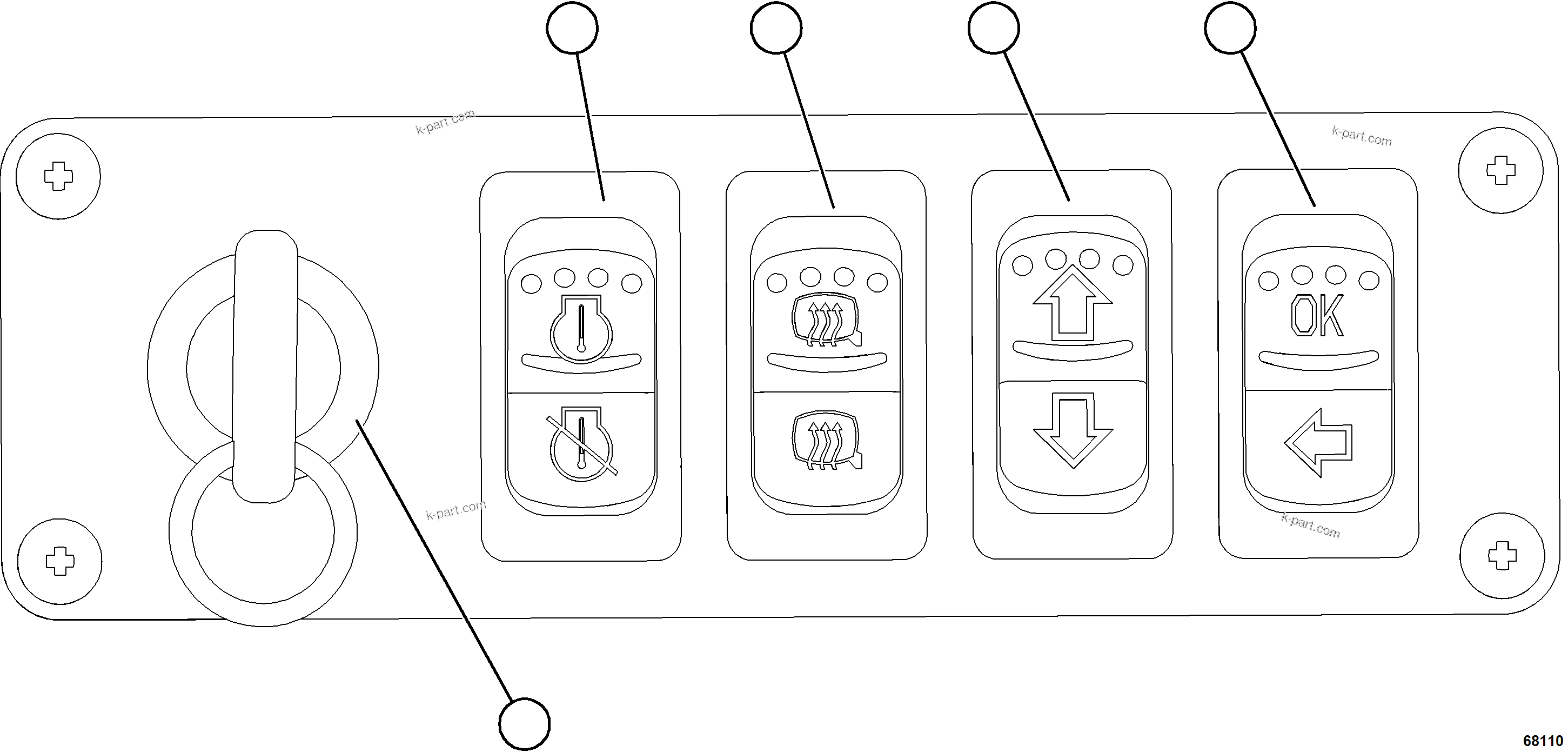 k-part.com

k-part.com

OK

k-part.com

k-part.com

68110