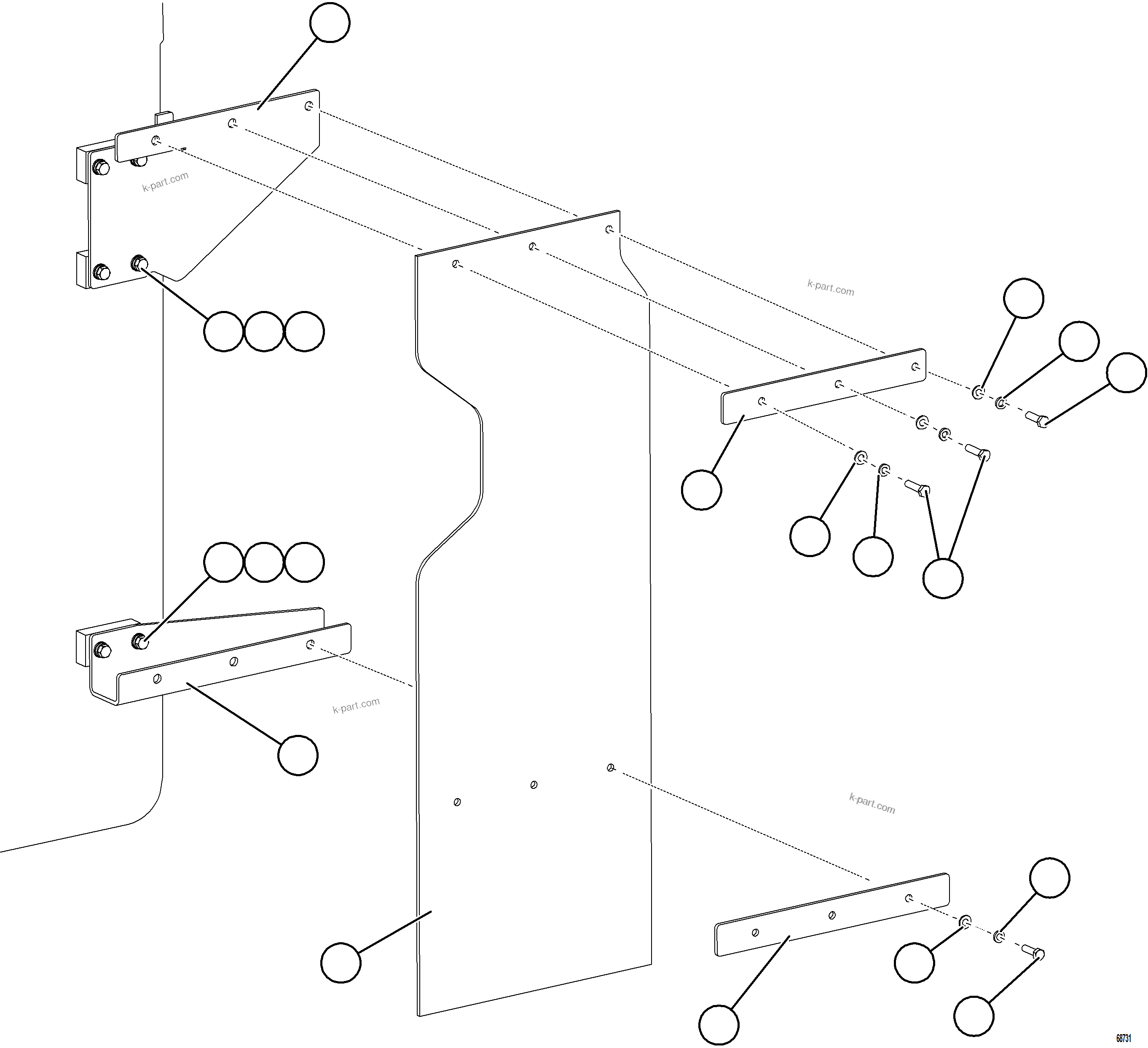 k-part.com

k-part.com

k-part.com

k-part.com

68731