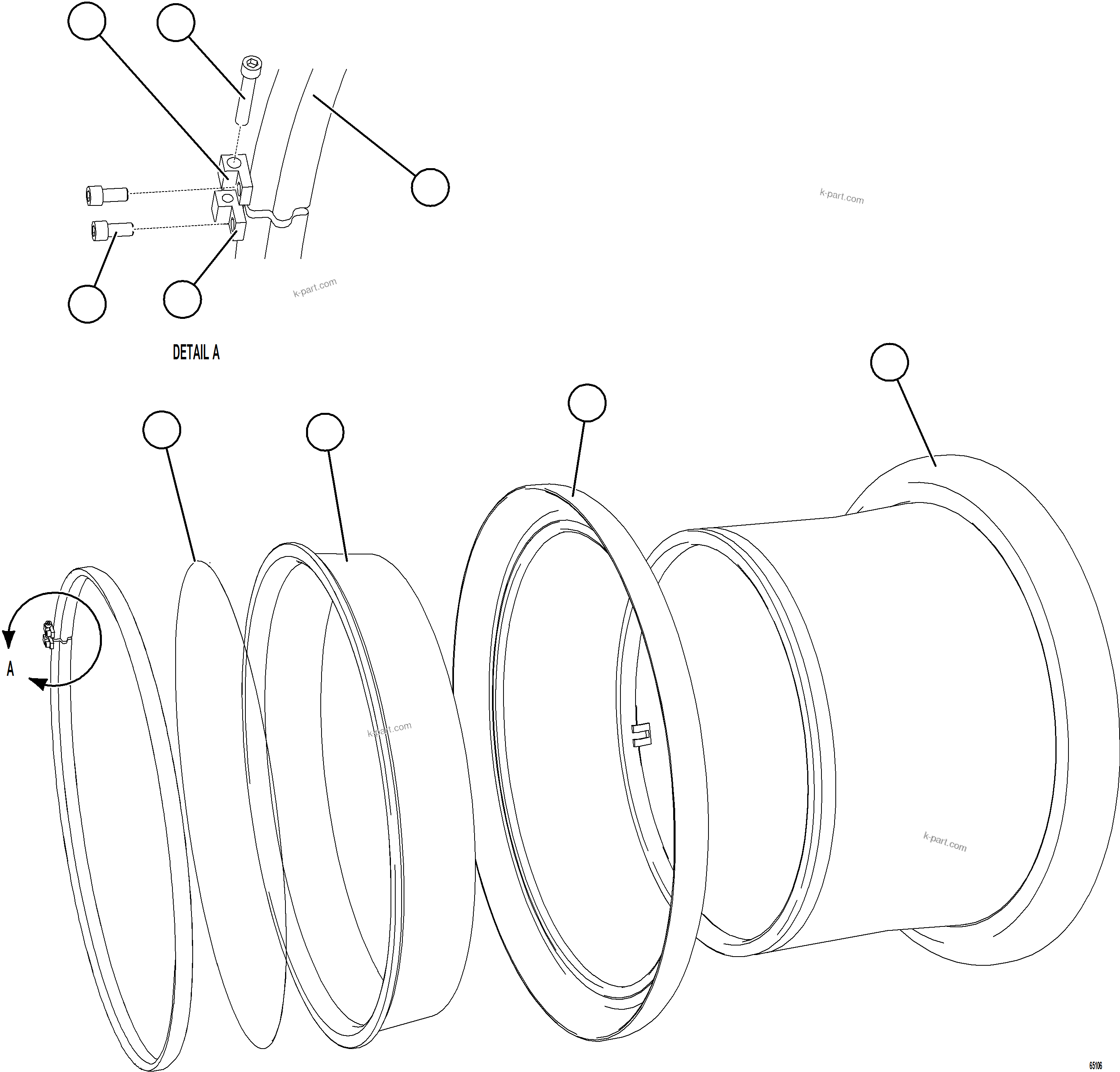 k-part.com

k-part.com

DETAIL A

A

k-part.com

k-part.com

65106