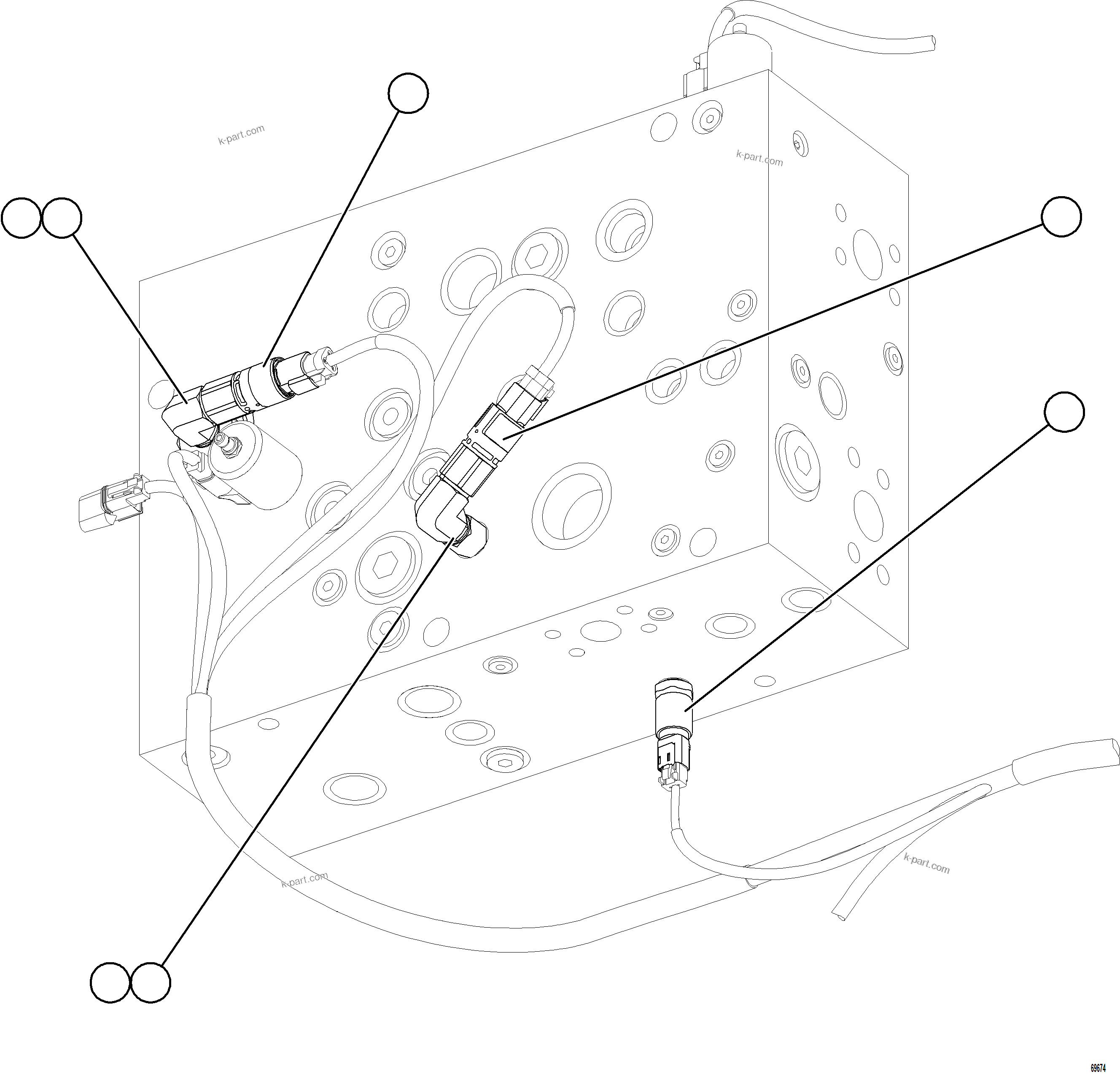 k-part.com

k-part.com

k-part.com

k-part.com

69674