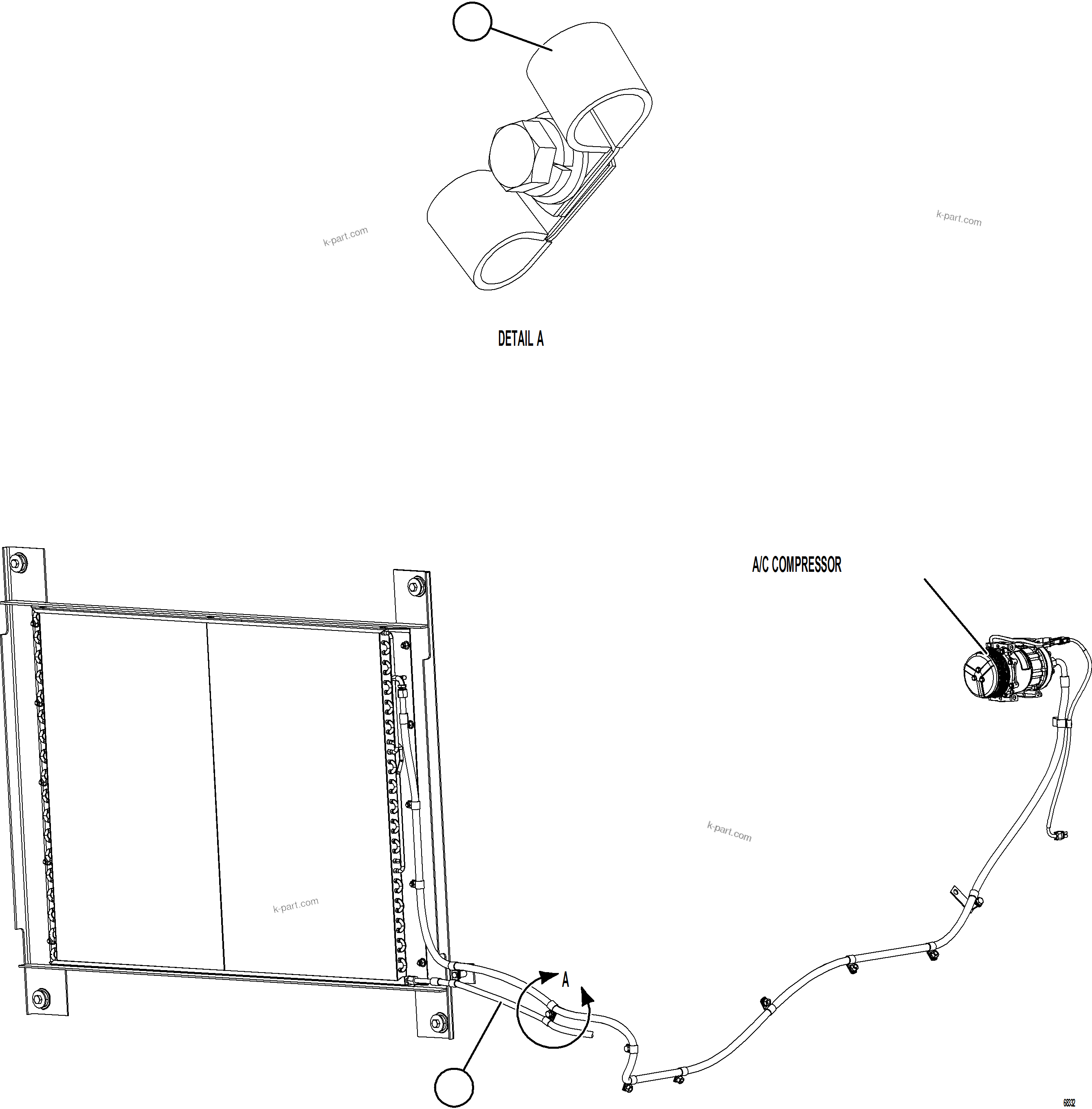 k-part.com

k-part.com

DETAIL A

A/C COMPRESSOR

k-part.com

k-part.com

A

6832