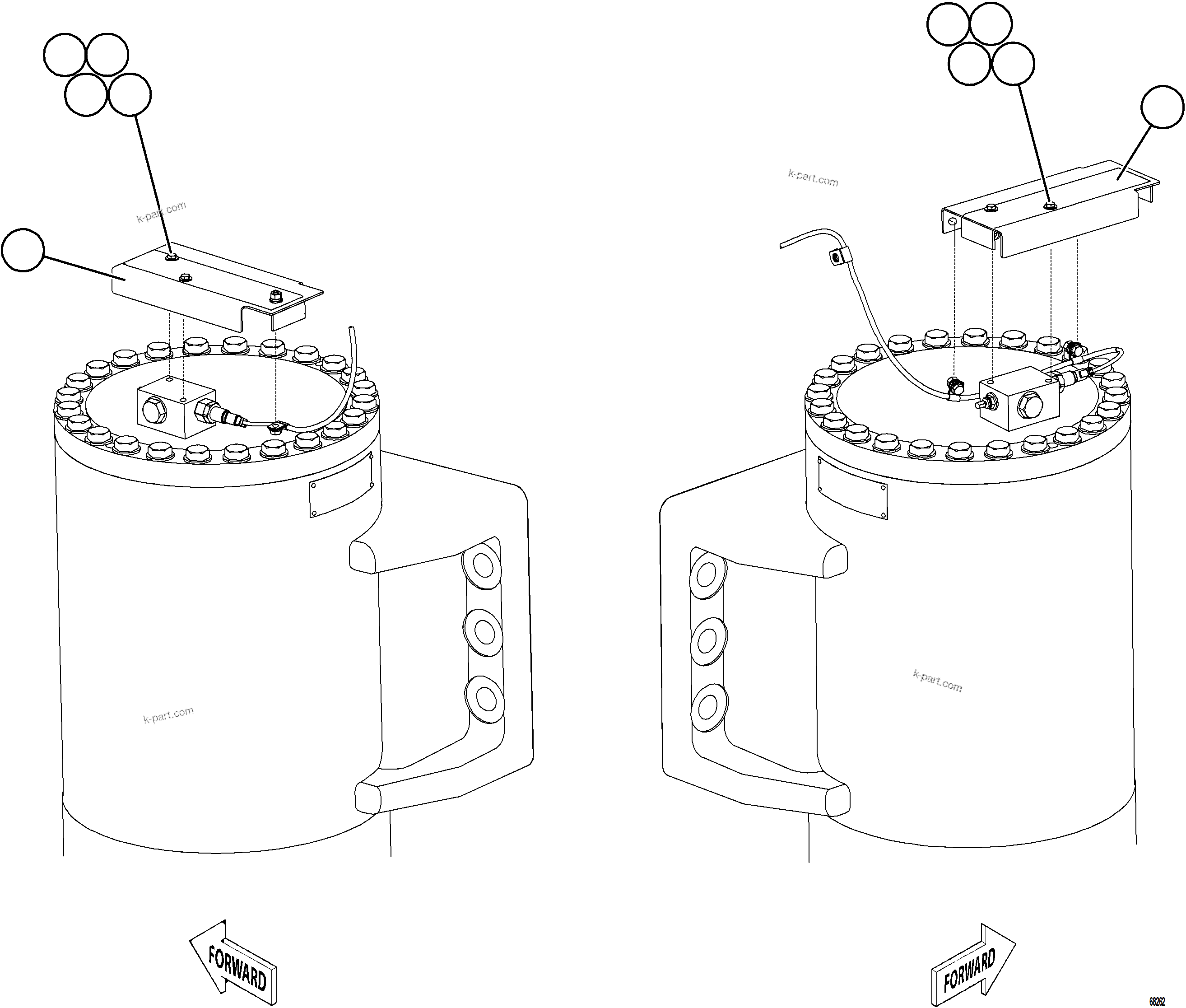 k-part.com

k-part.com

k-part.com

k-part.com

FORWARD

FORWARD

68262