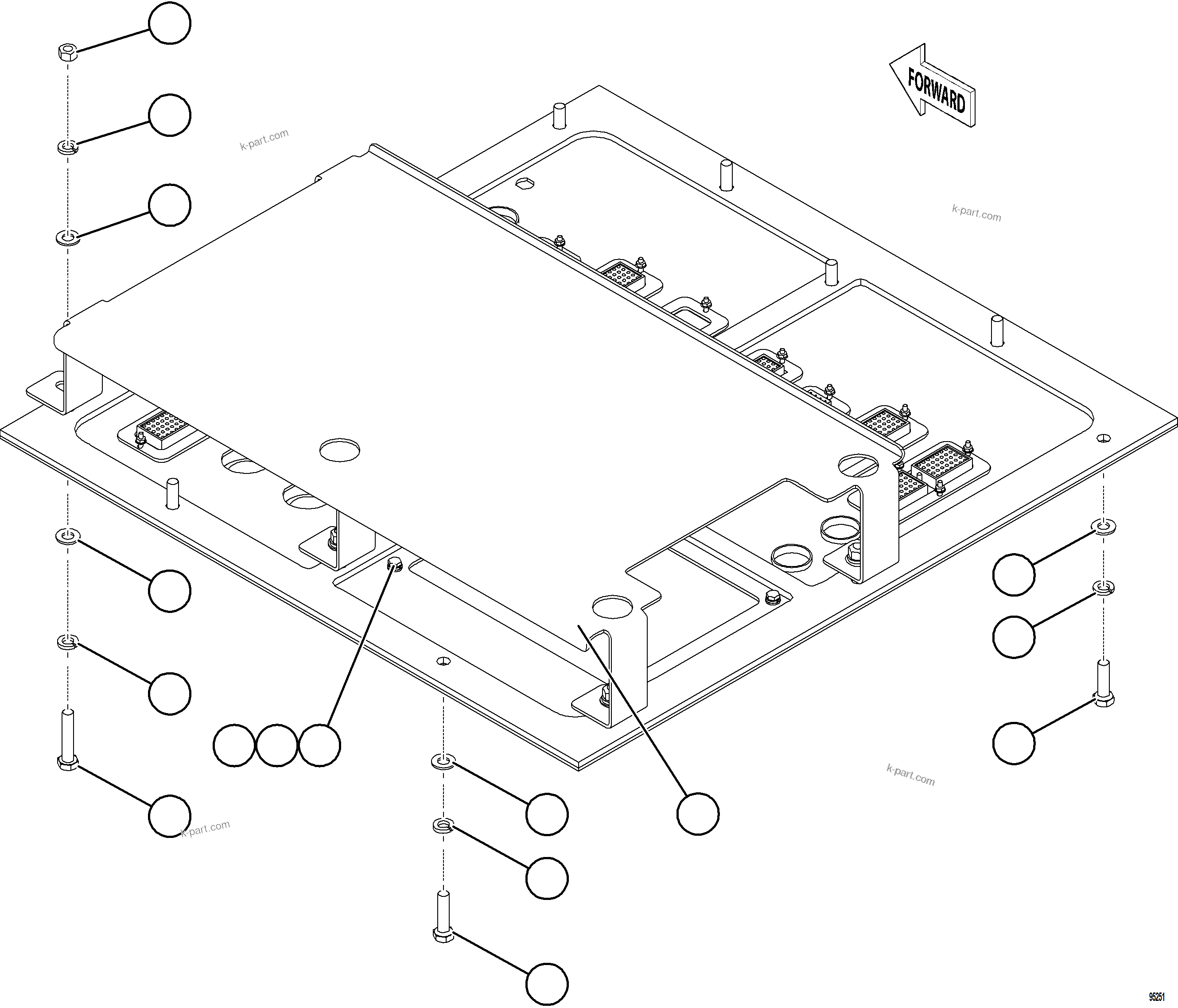 FORWARD

k-part.com

k-part.com

k-part.com

k-part.com

95251