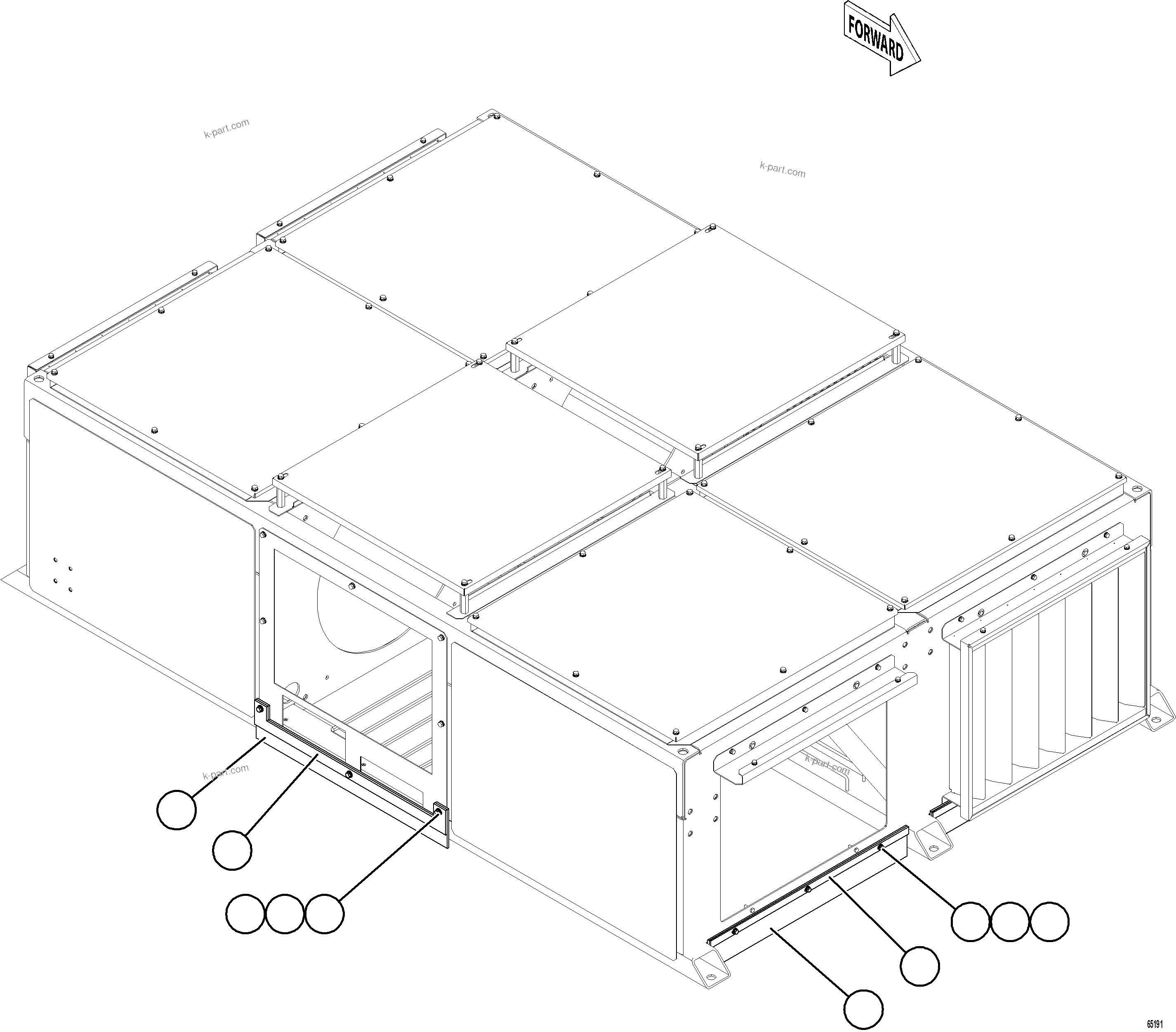 FORWARD

k-part.com

k-part.com

k-part.com

k-part.com

65191