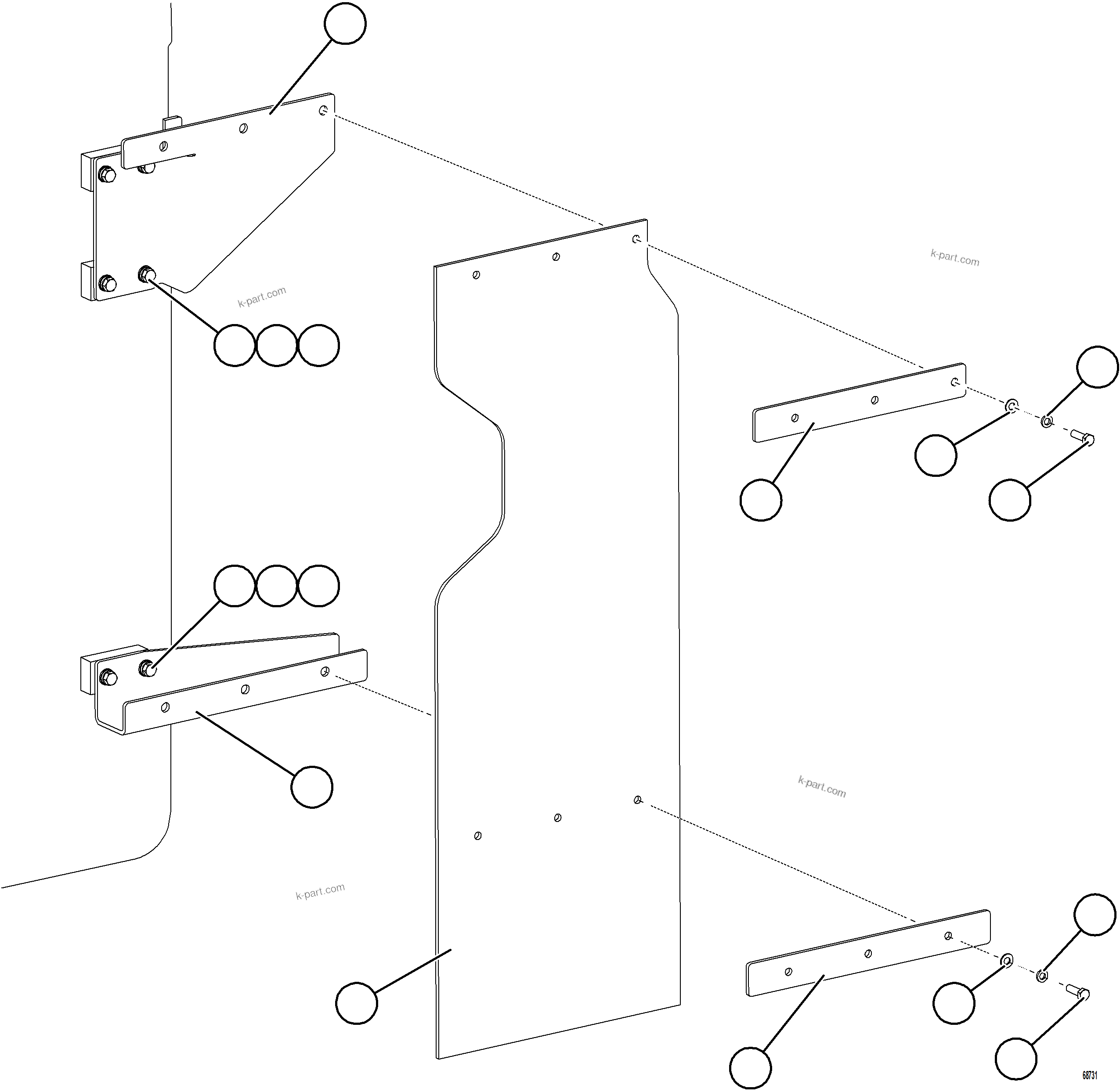 k-part.com

k-part.com

k-part.com

k-part.com

68731