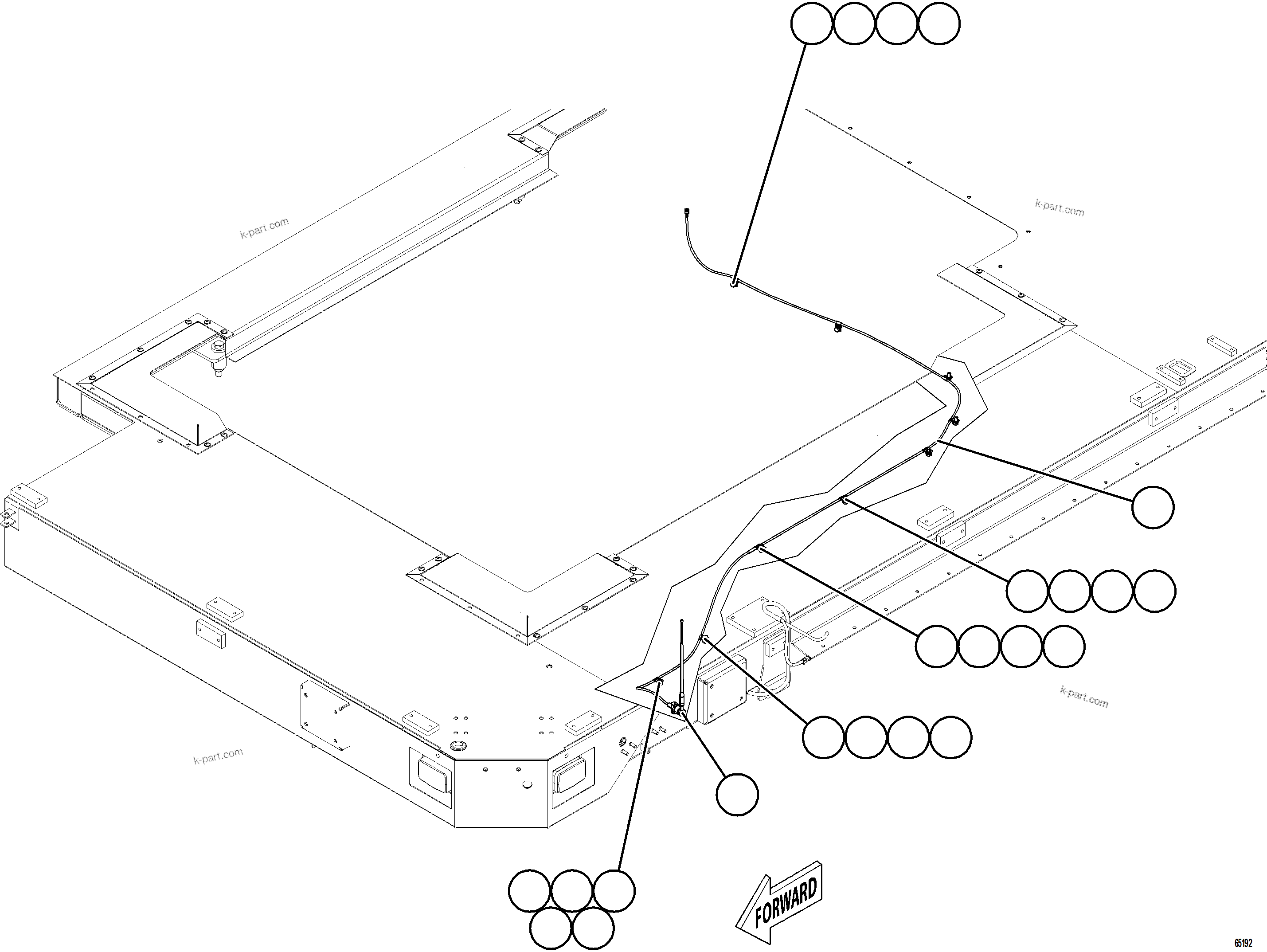 k-part.com

k-part.com

k-part.com

k-part.com

FORWARD

65192