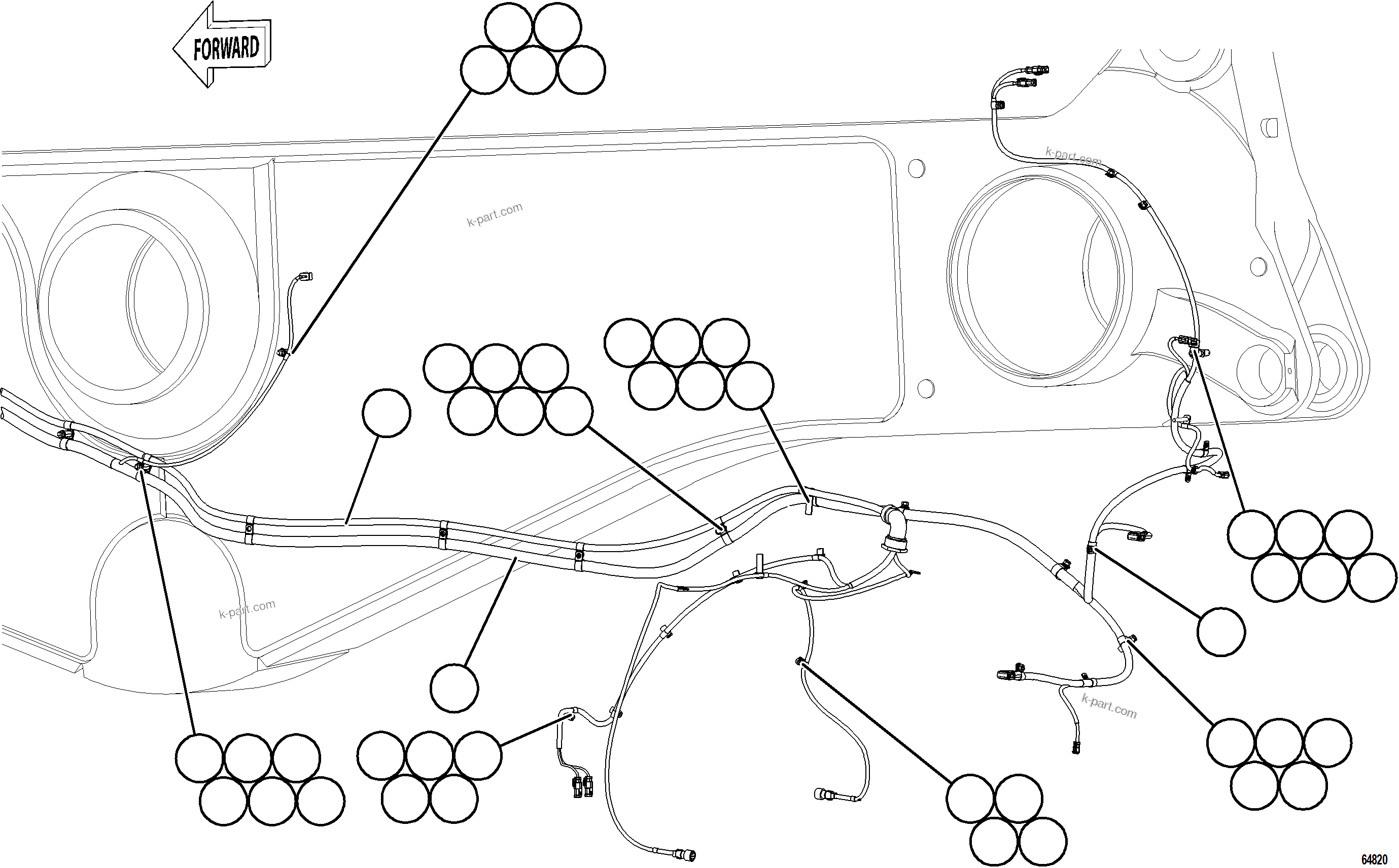 FORWARD

k-part.com

k-part.com

k-part.com

k-part.com

64820