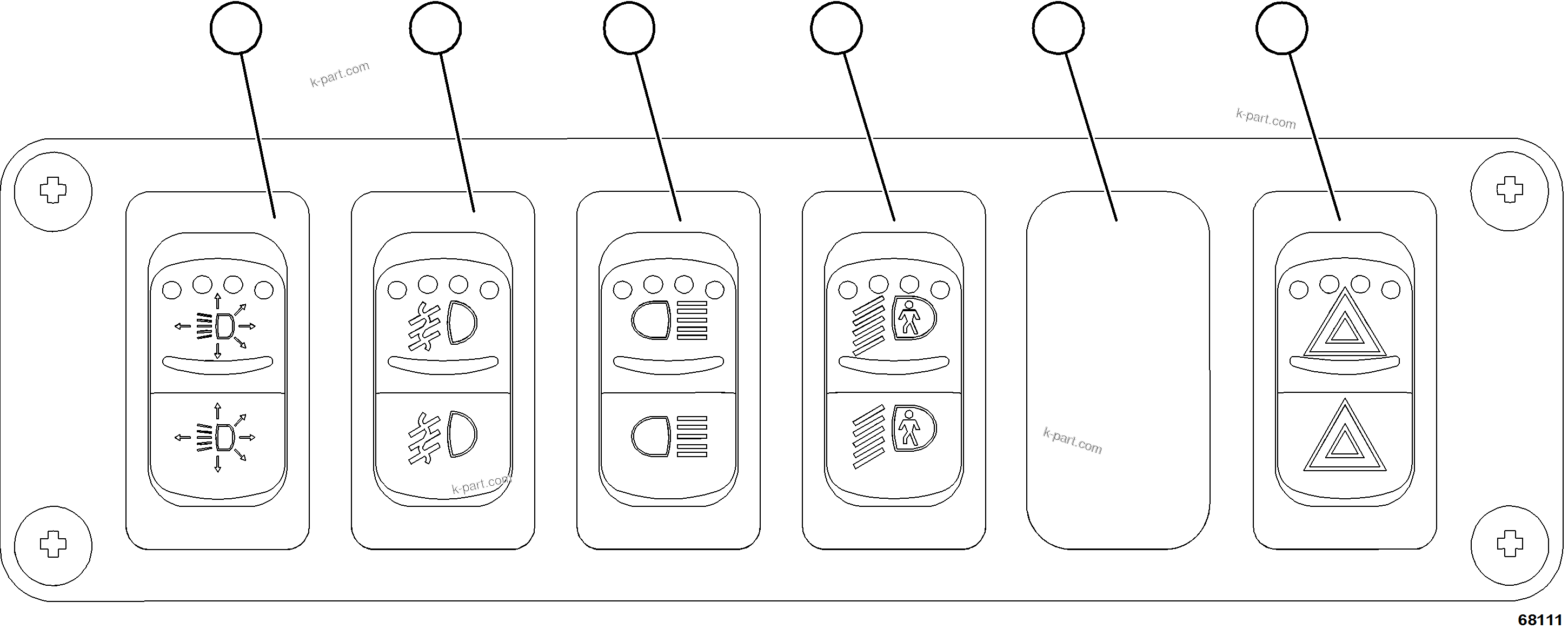 k-part.com

k-part.com

k-part.com

k-part.com

68111