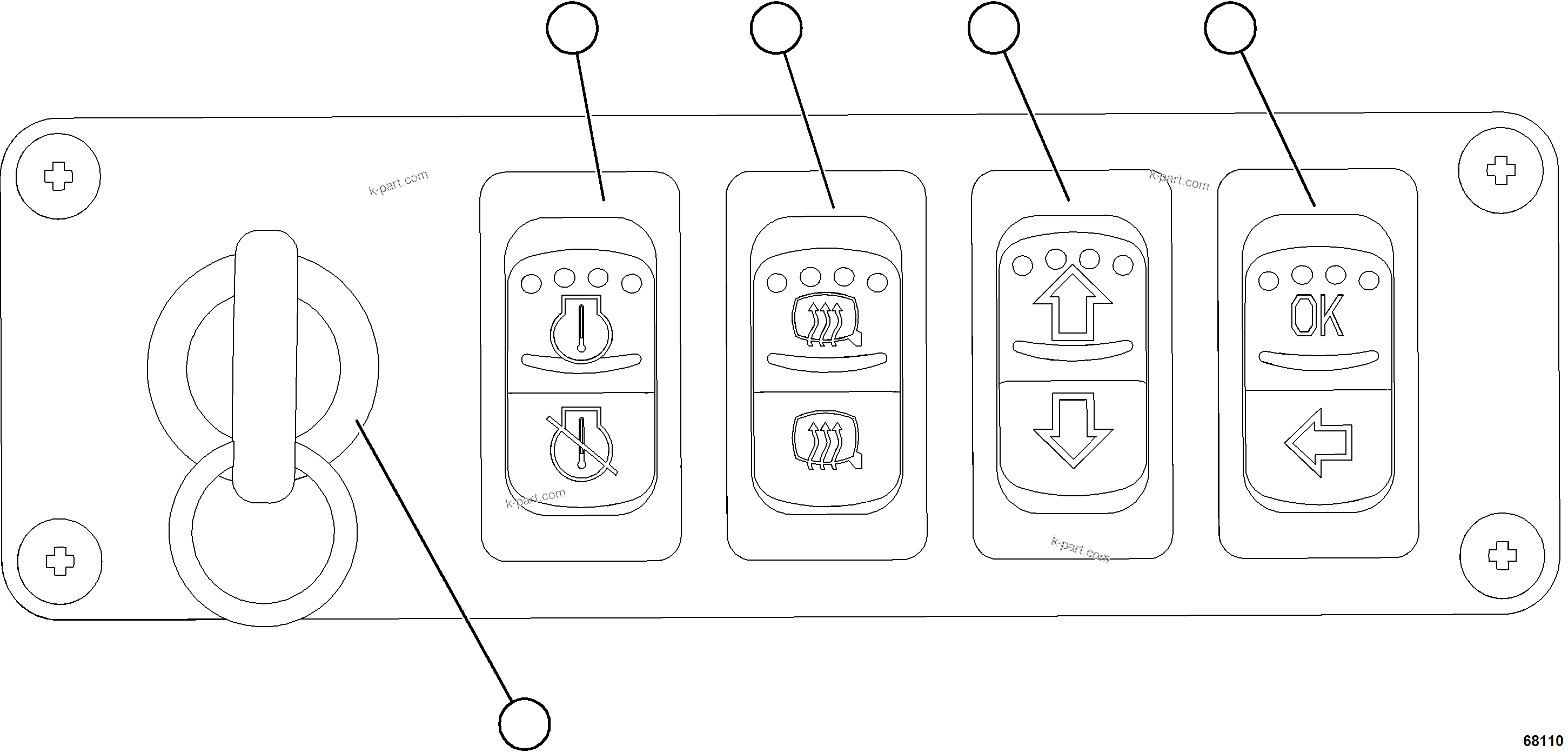 k-part.com

k-part.com

OK

k-part.com

k-part.com

68110