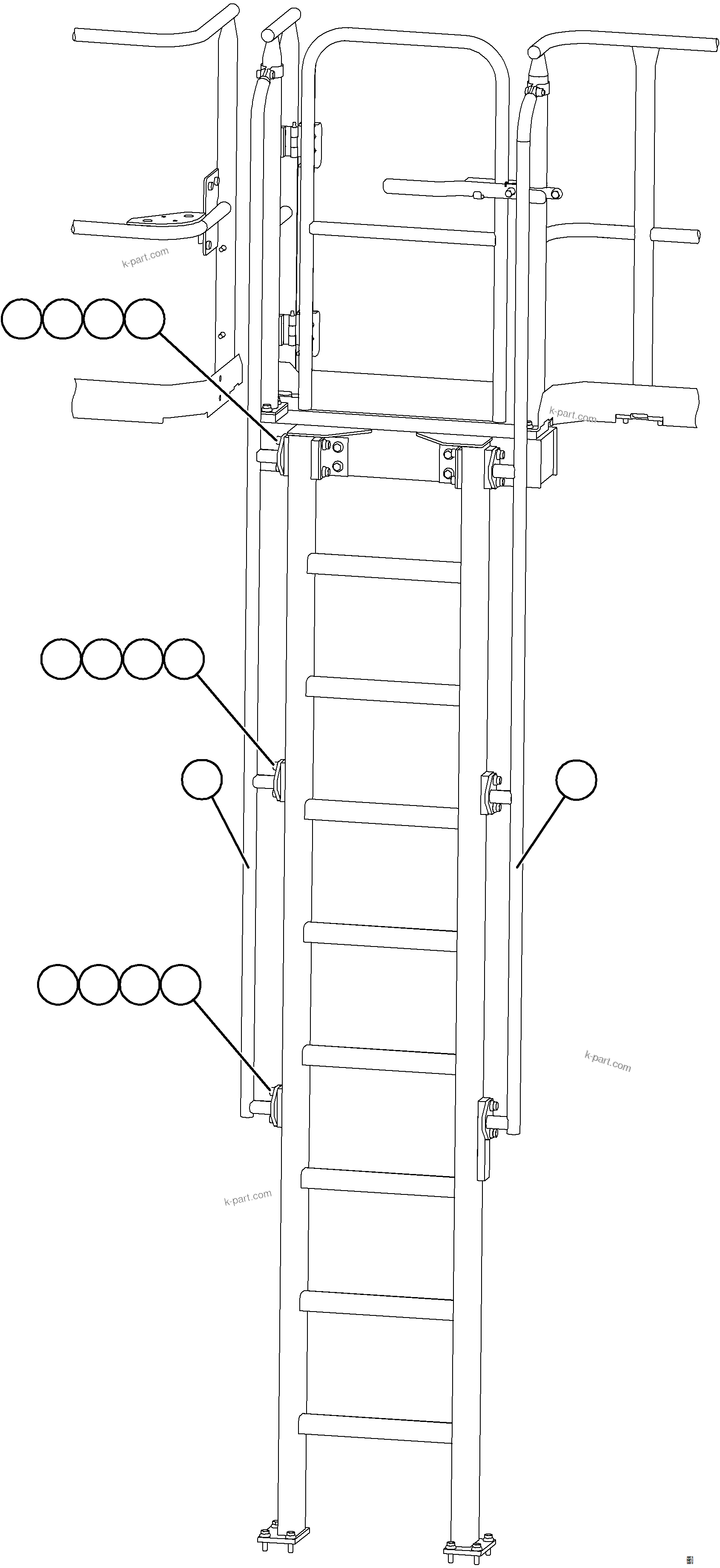 k-part.com

k-part.com

k-part.com

k-part.com