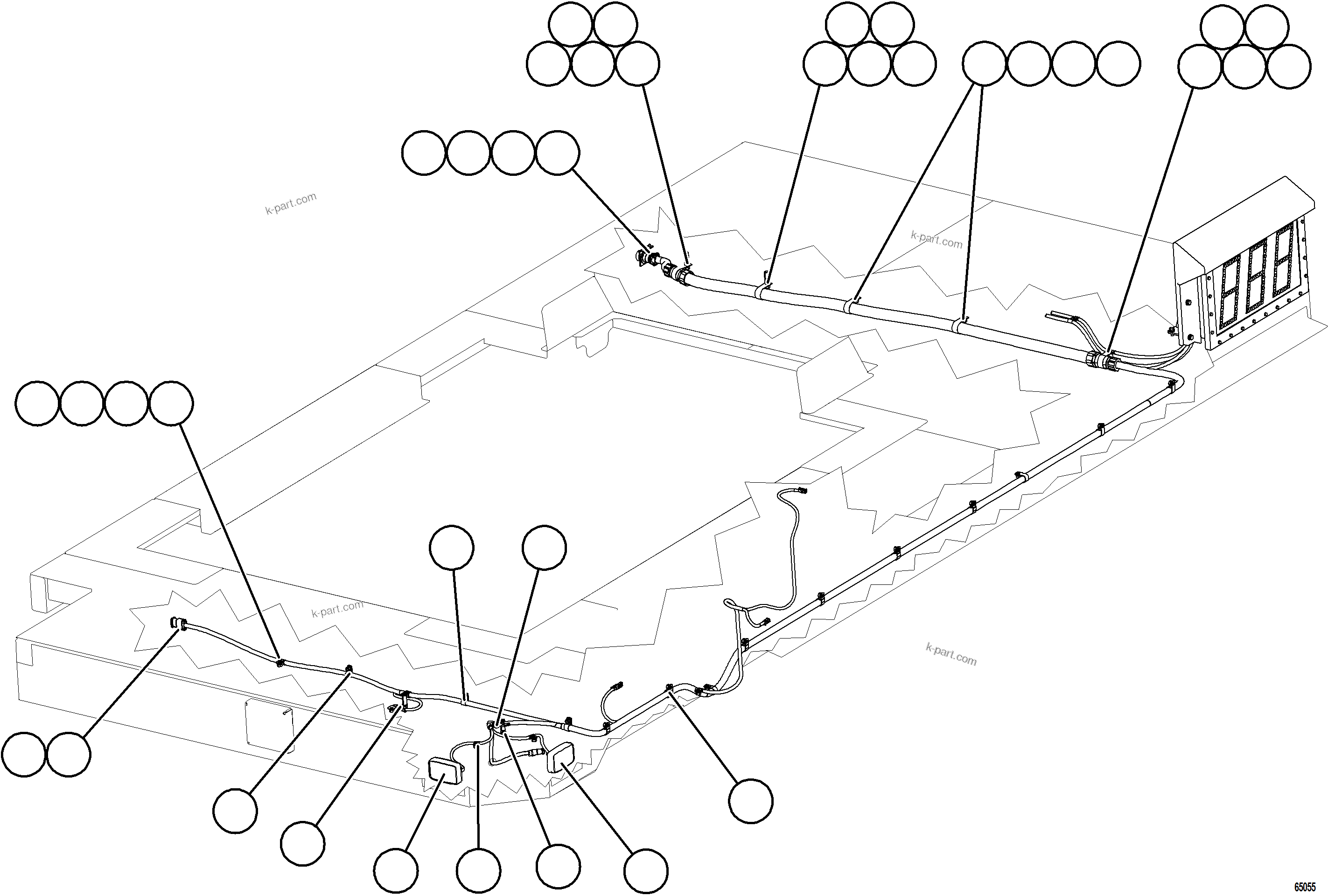 k-part.com

k-part.com

k-part.com

k-part.com

65055