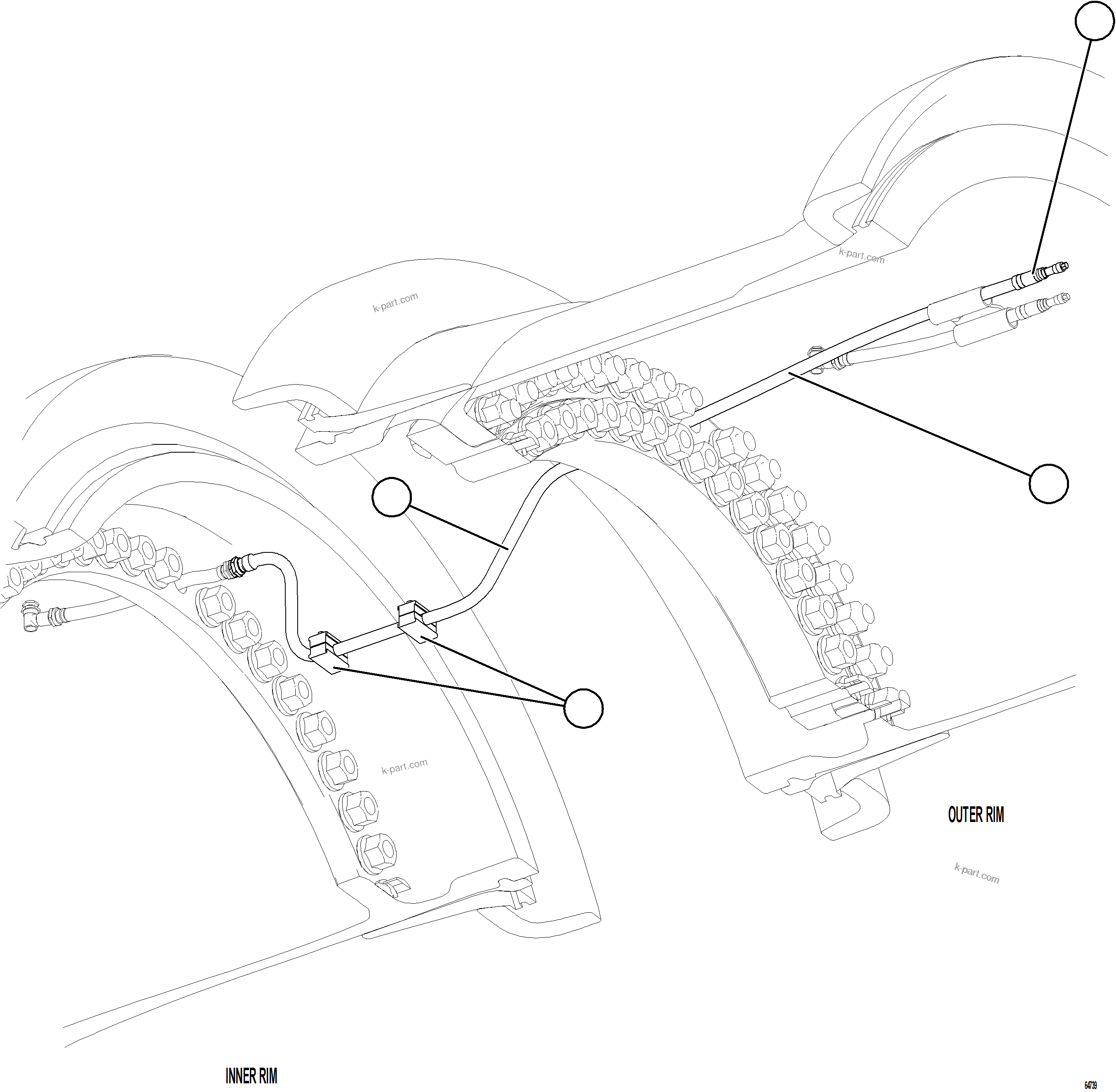 k-part.com

k-part.com

k-part.com

OUTER RIM

k-part.com

INNER RIM

64739