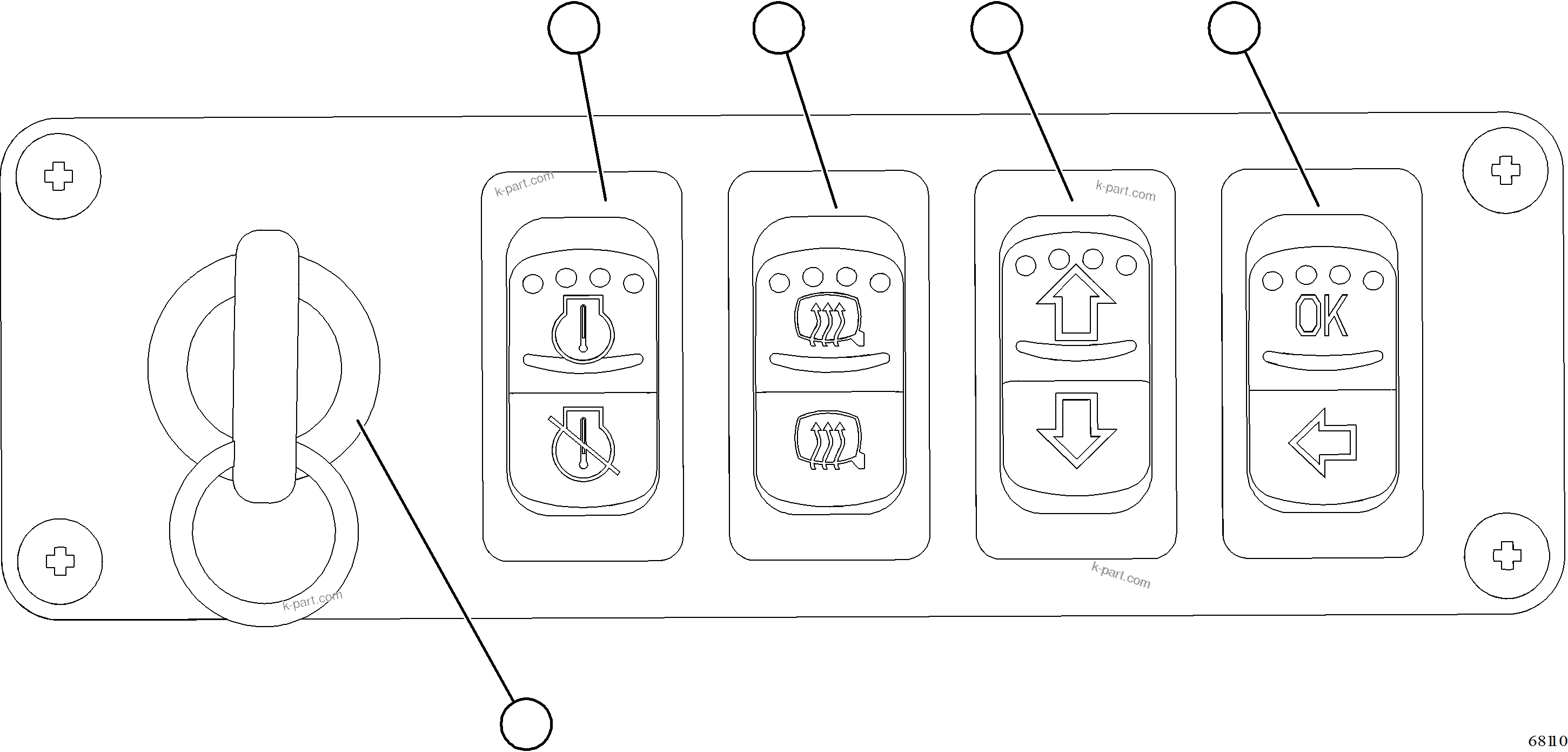 k-part.com
k-part.com
OK
k-part.com
k-part.com
68110