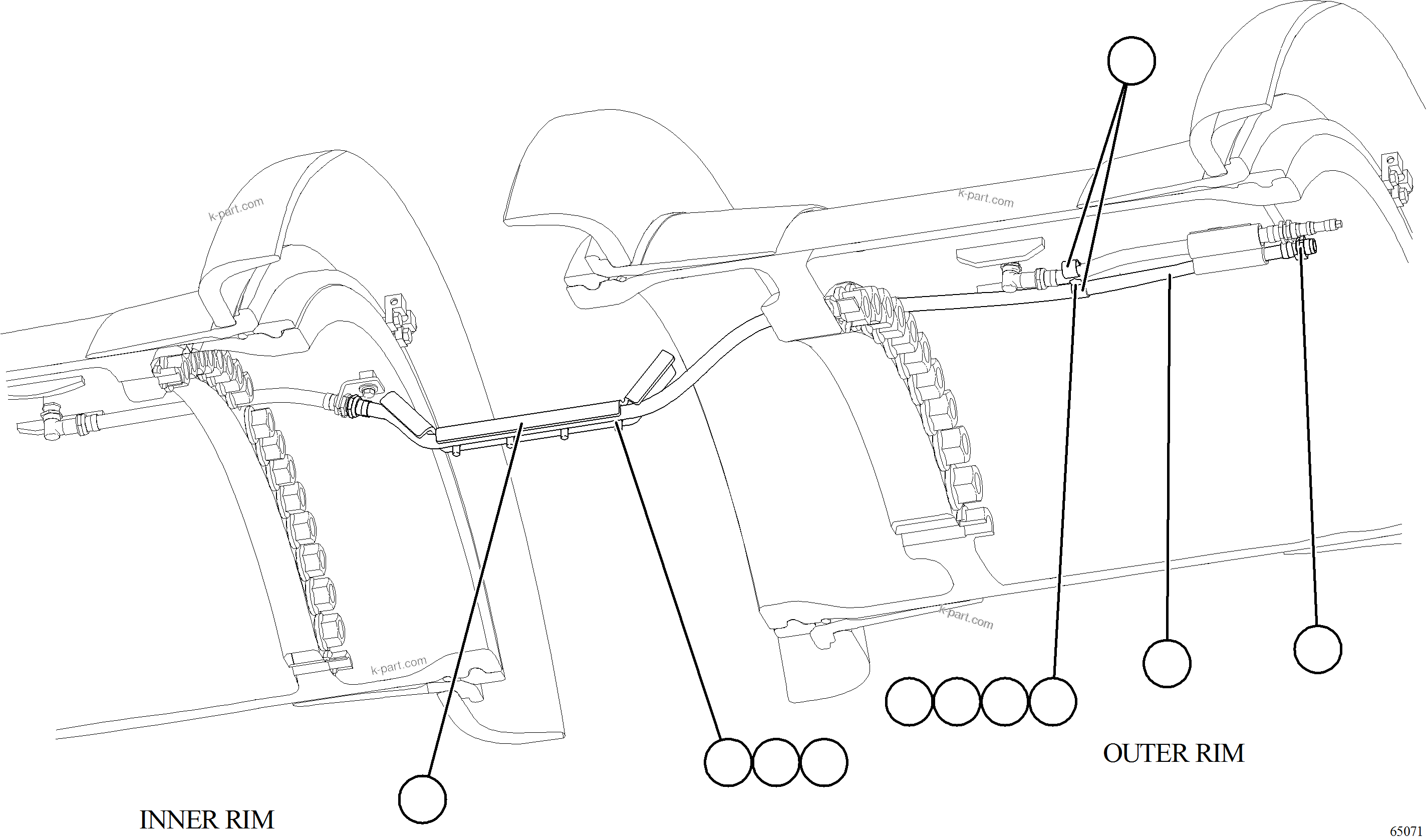 k-part.com
k-part.com
k-part.com
k-part.com

OUTER RIM

INNER RIM

65071