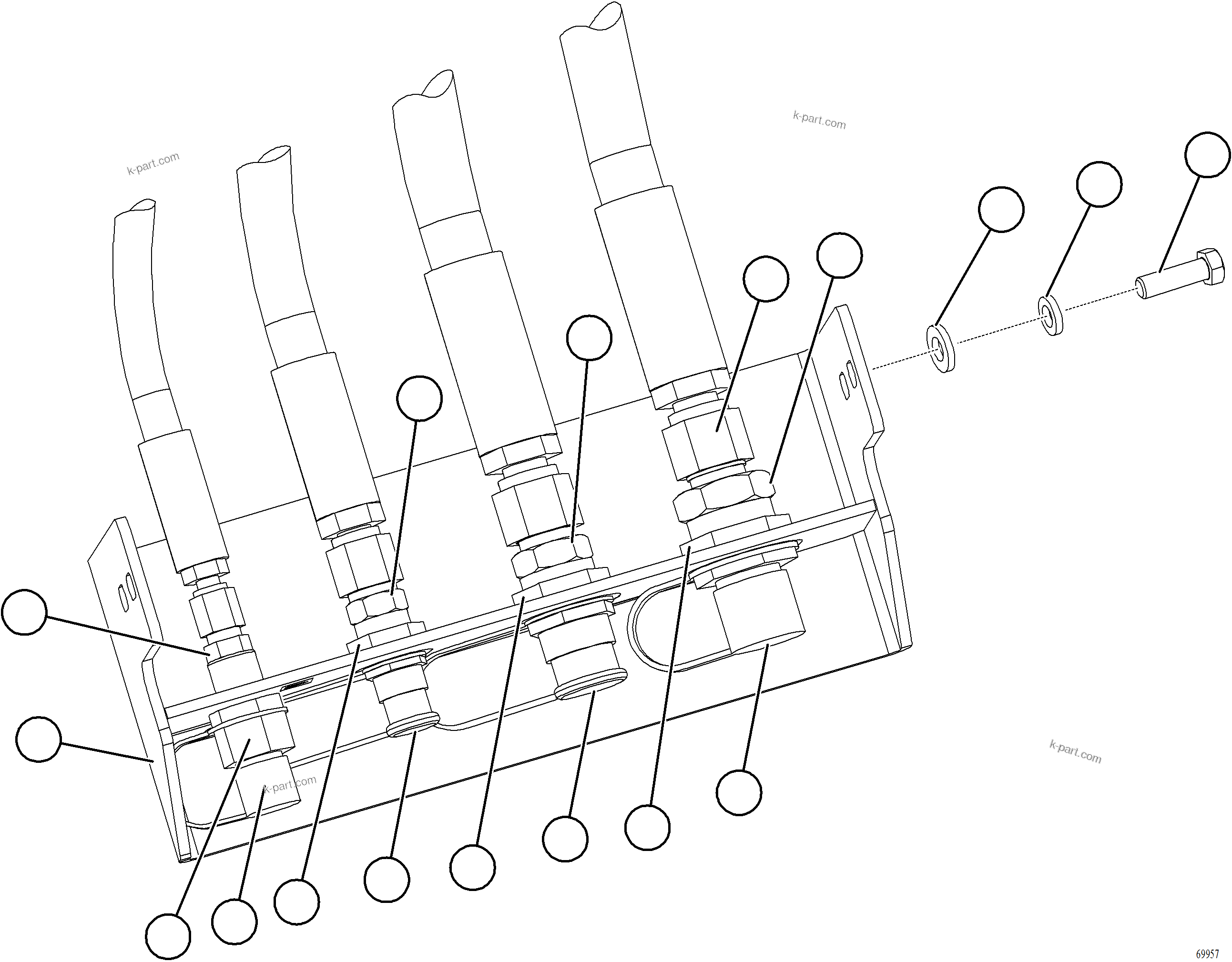 k-part.com

k-part.com

k-part.com

k-part.com

69957