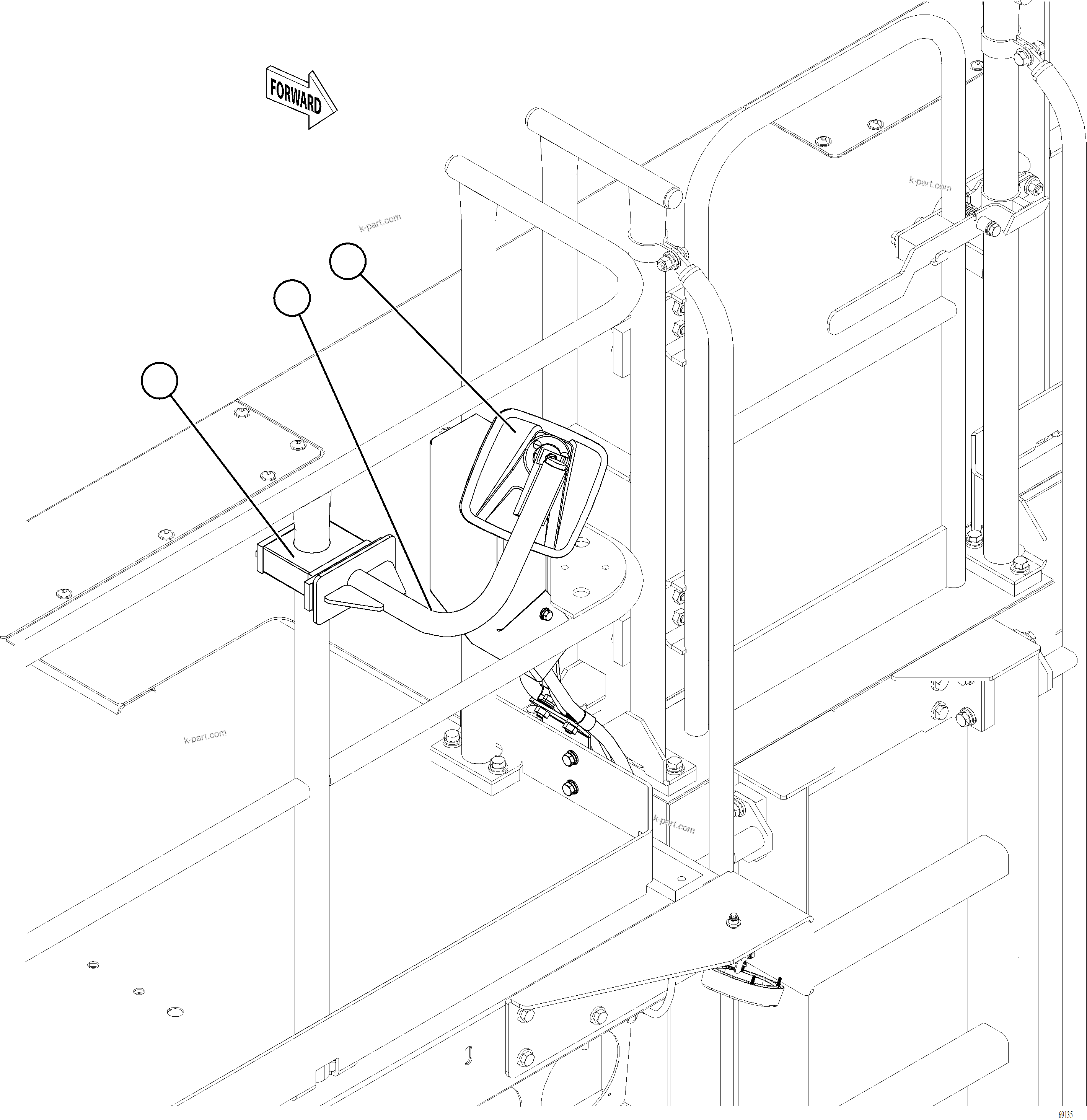 FORWARD

k-part.com

k-part.com

k-part.com

k-part.com

69135