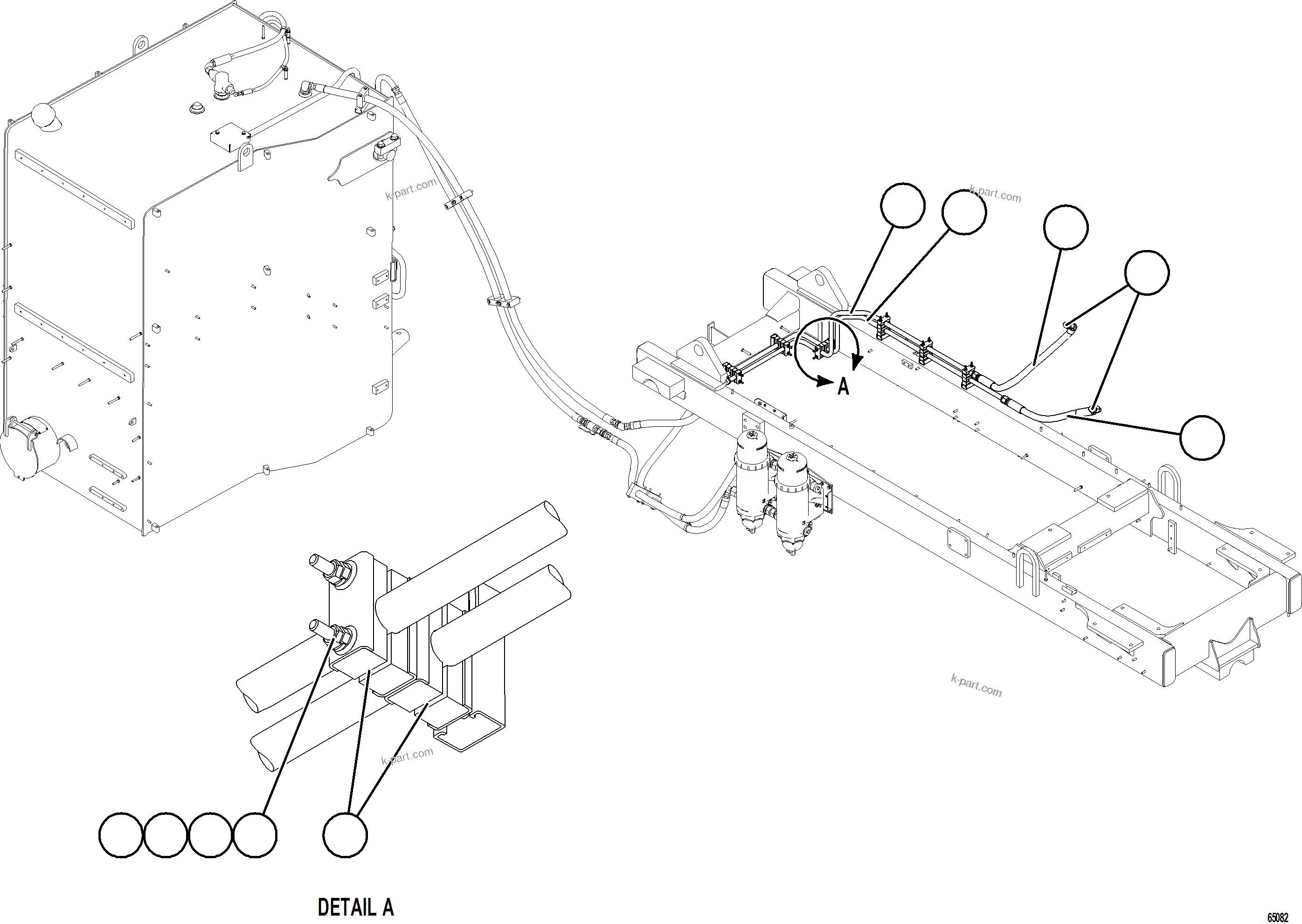 k-part.com

k-part.com

A

k-part.com

k-part.com

DETAIL A

65082