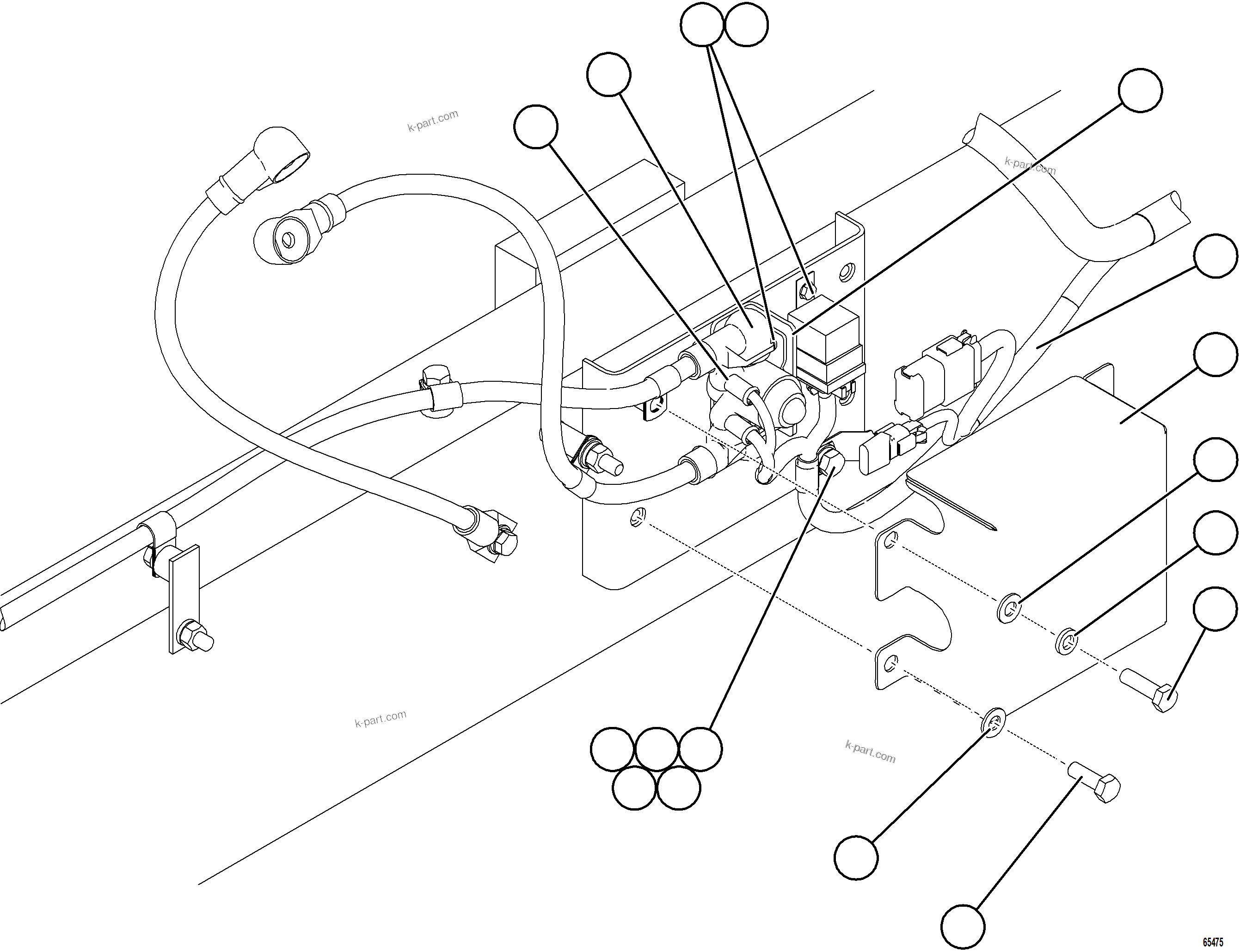 k-part.com

k-part.com

k-part.com

k-part.com

65475