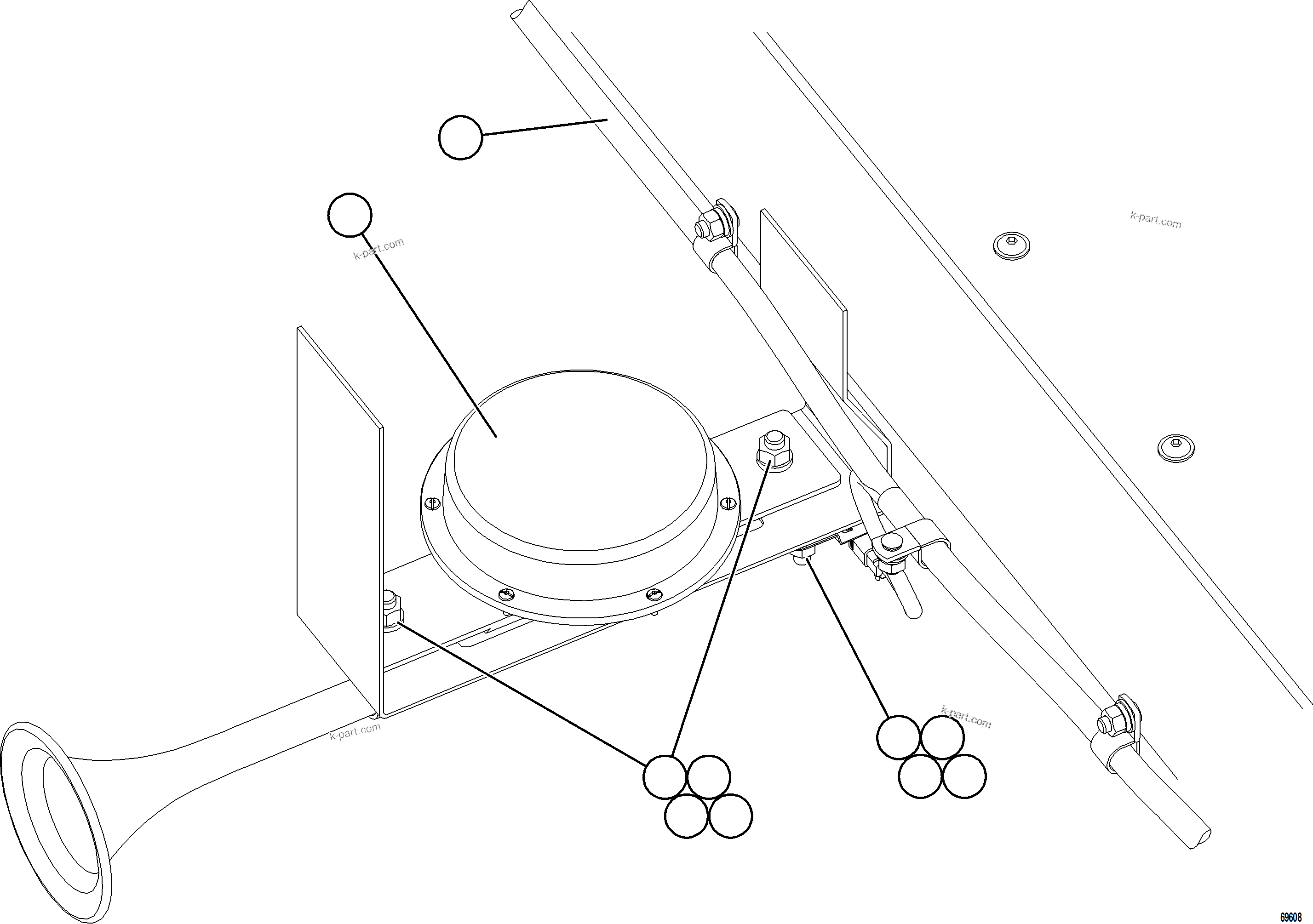 k-part.com

k-part.com

k-part.com

k-part.com

69608