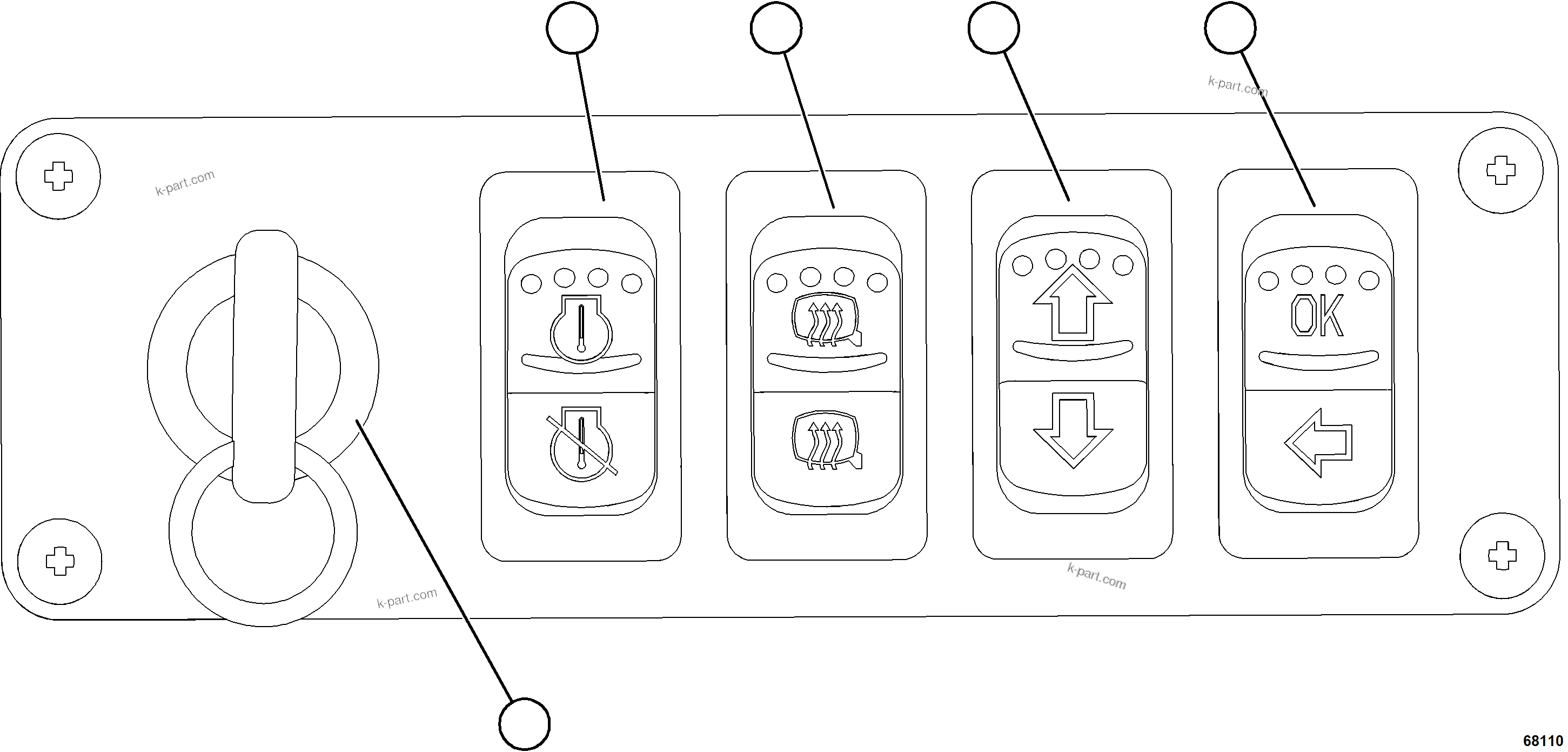 k-part.com

k-part.com

OK

k-part.com

k-part.com

68110