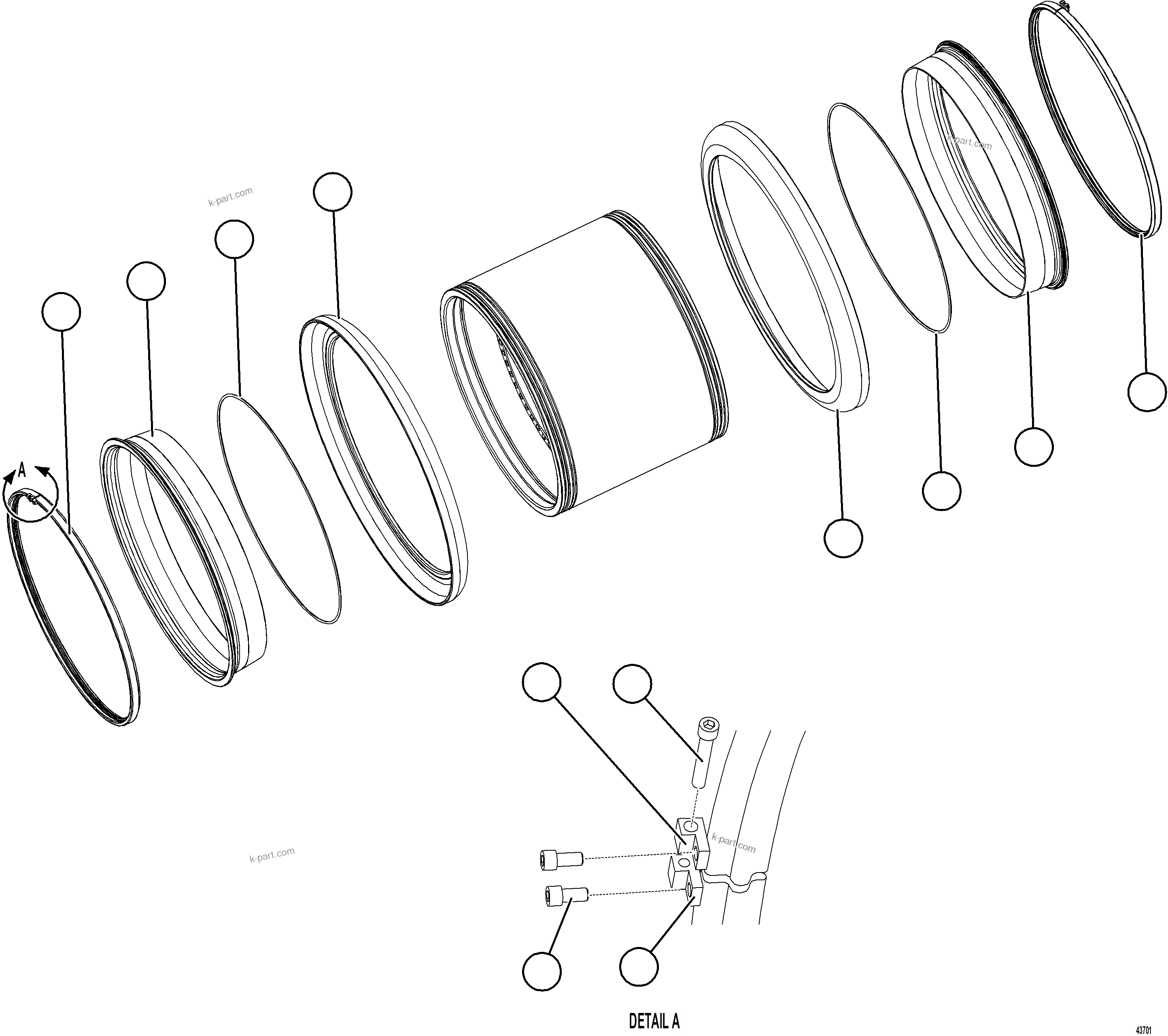 k-part.com

k-part.com

A

k-part.com

k-part.com

DETAIL A

43701