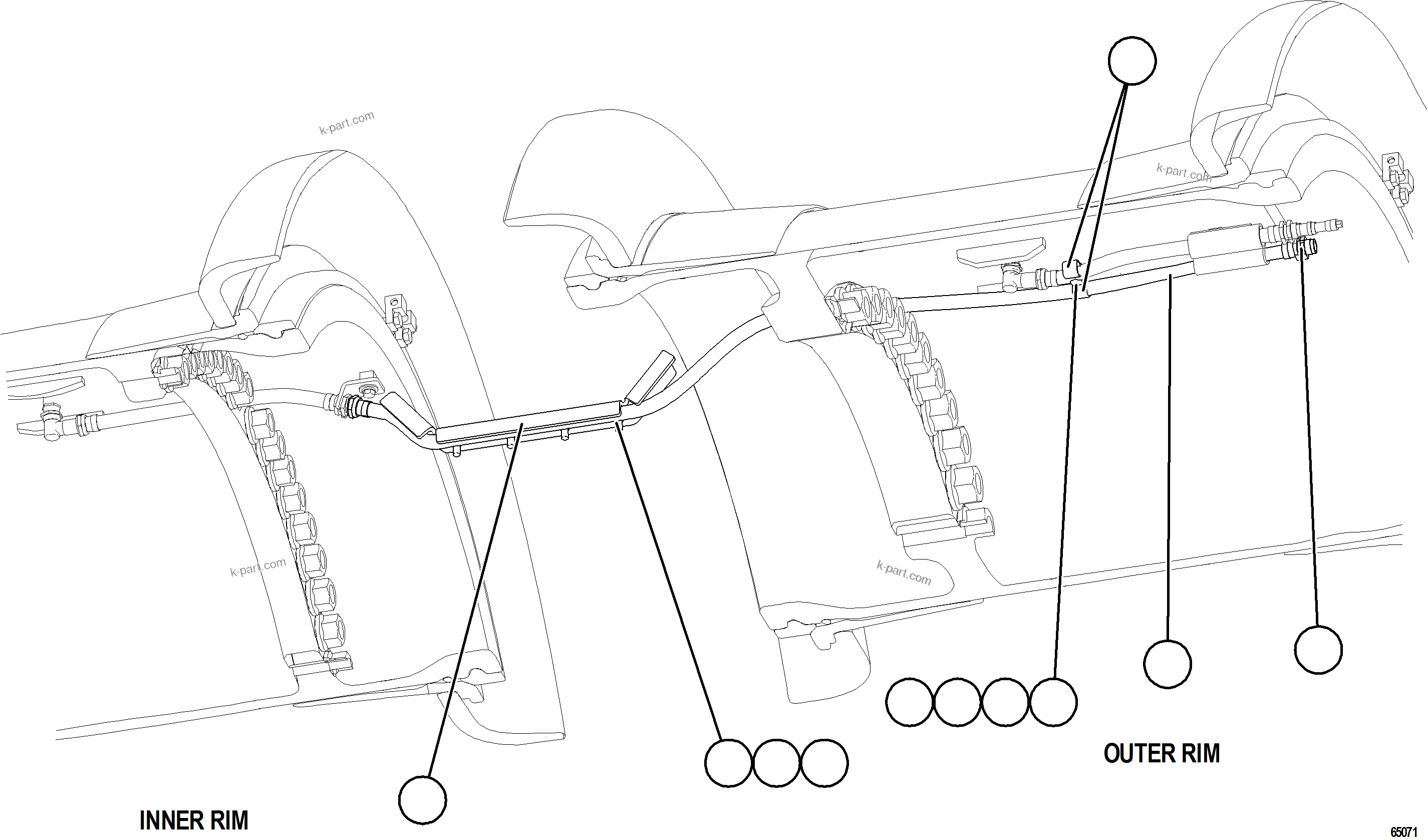 k-part.com

k-part.com

k-part.com

k-part.com

OUTER RIM

INNER RIM

65071