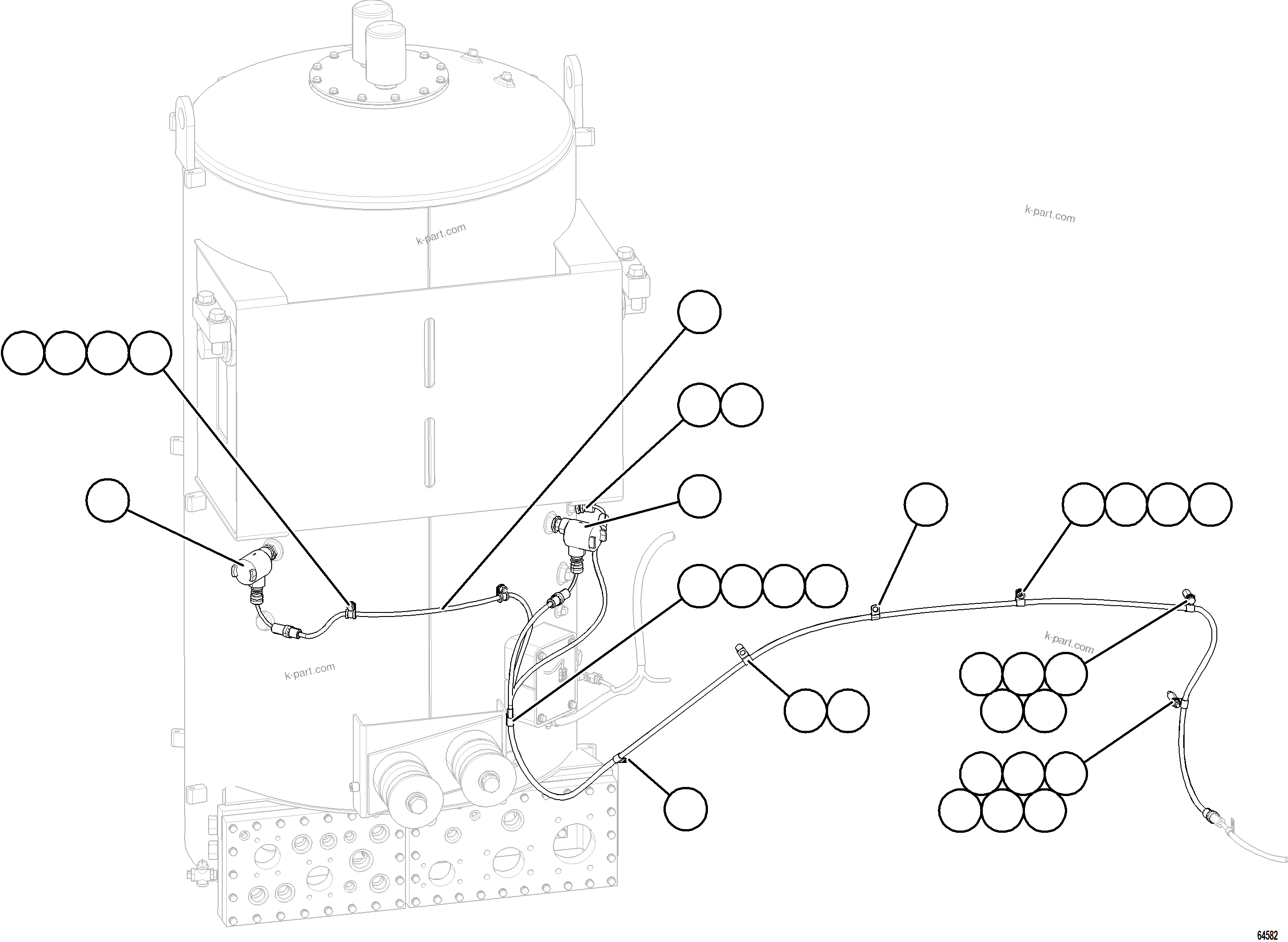 k-part.com

k-part.com

k-part.com

k-part.com

64582