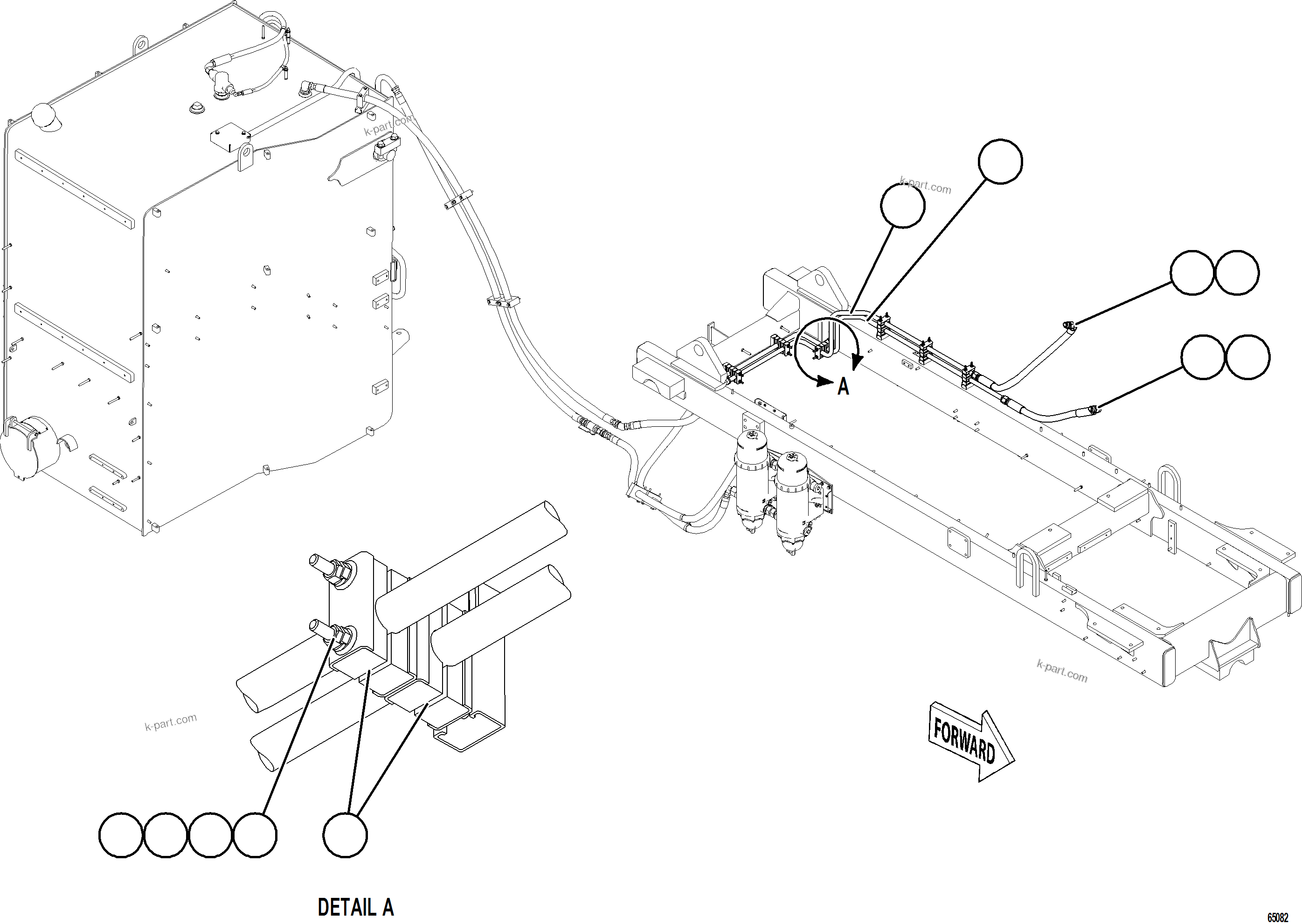 k-part.com

k-part.com

A

k-part.com

k-part.com

FORWARD

DETAIL A

65082