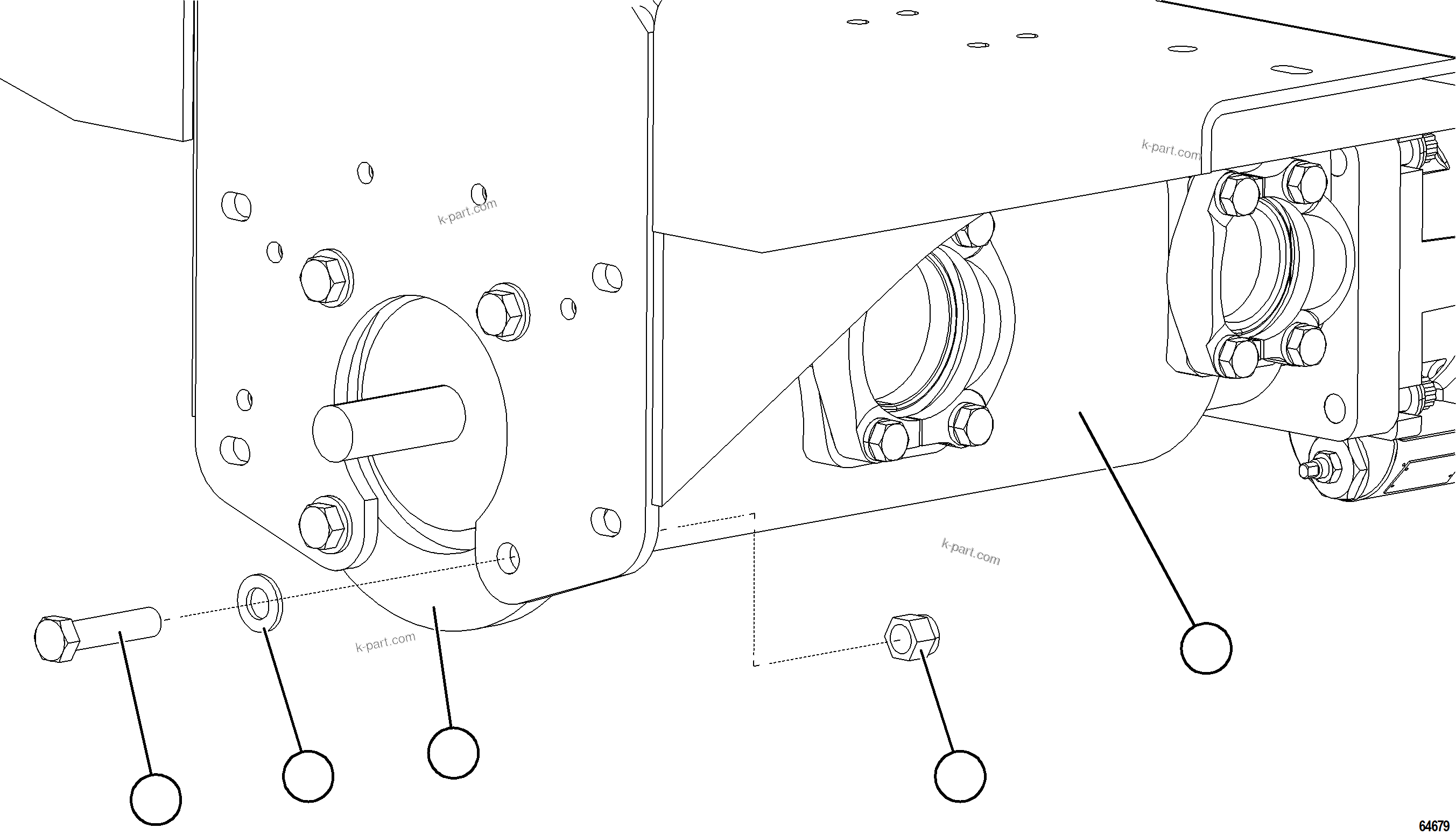 k-part.com

k-part.com

k-part.com

k-part.com

64679