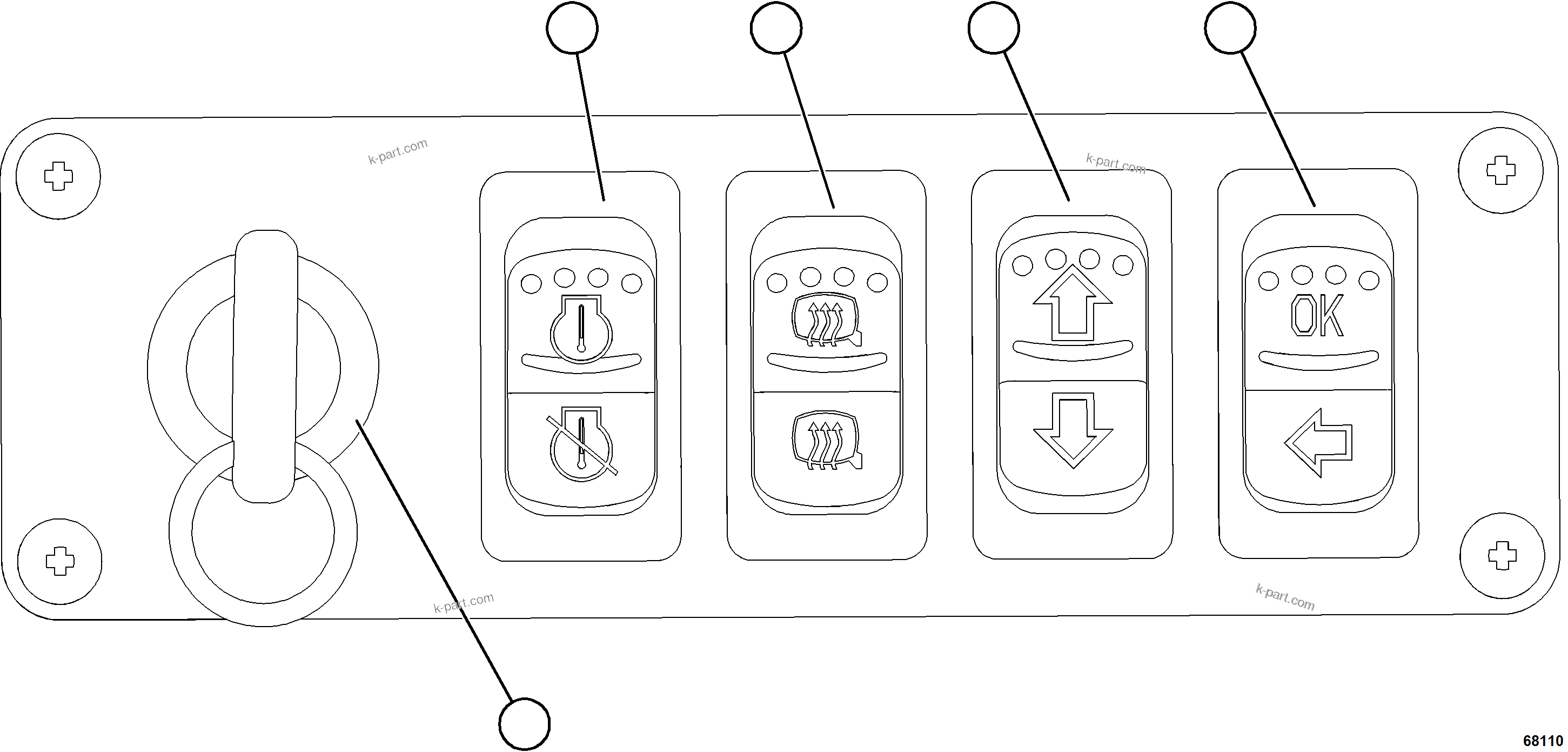 k-part.com
k-part.com
OK
k-part.com
k-part.com
68110