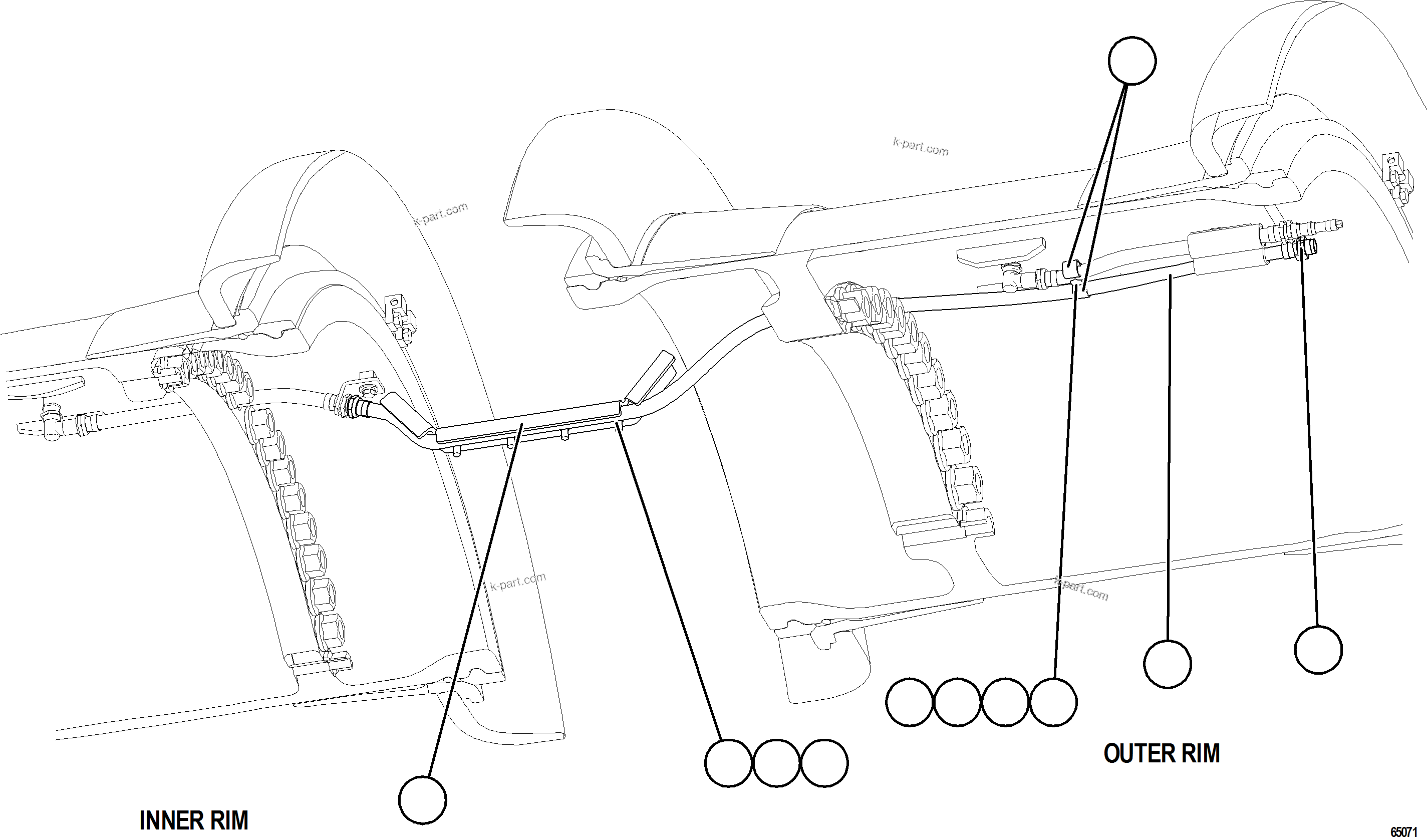 k-part.com

k-part.com

k-part.com

k-part.com

OUTER RIM

INNER RIM

65071