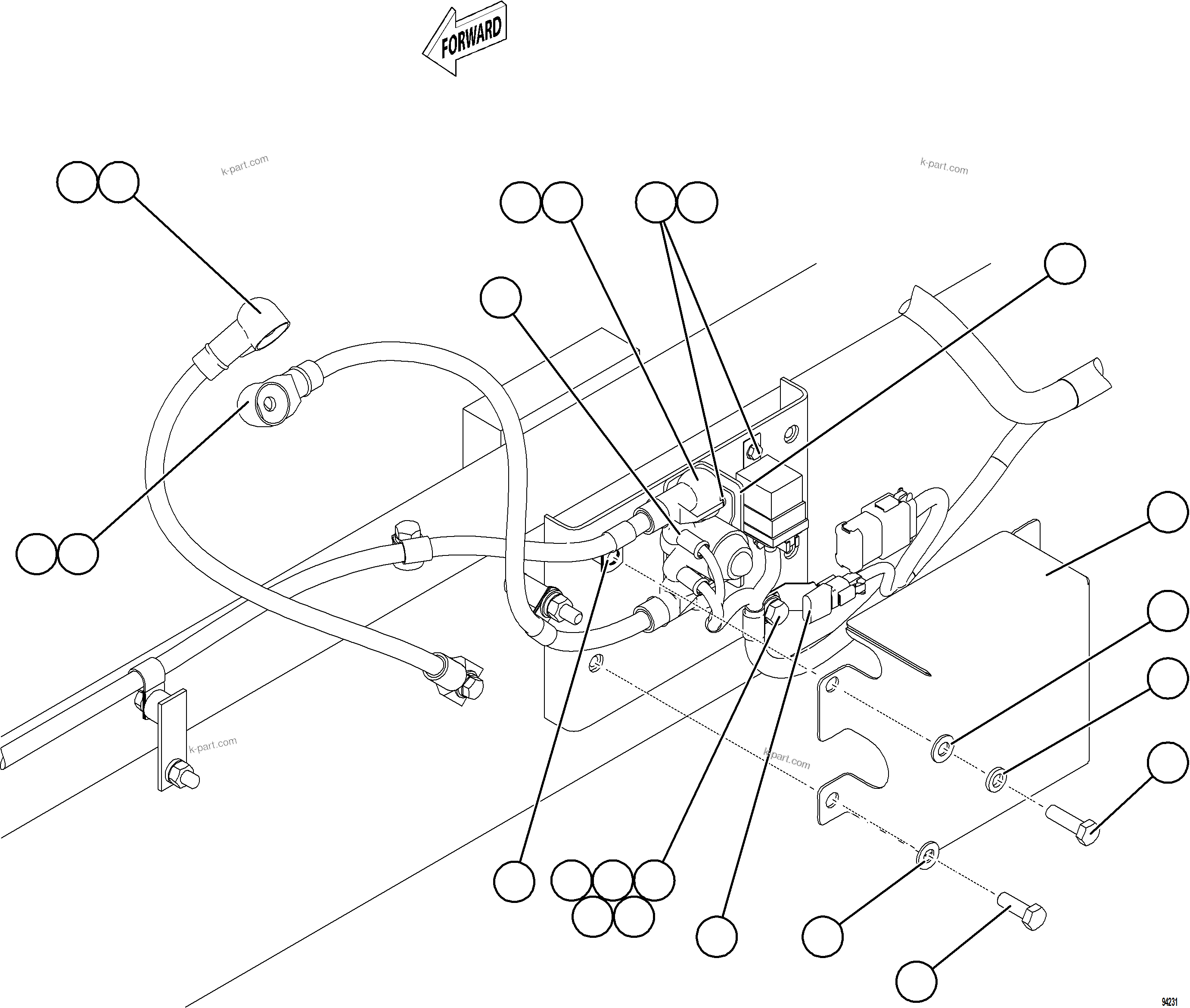 FORWARD

k-part.com

k-part.com

k-part.com

k-part.com

94231